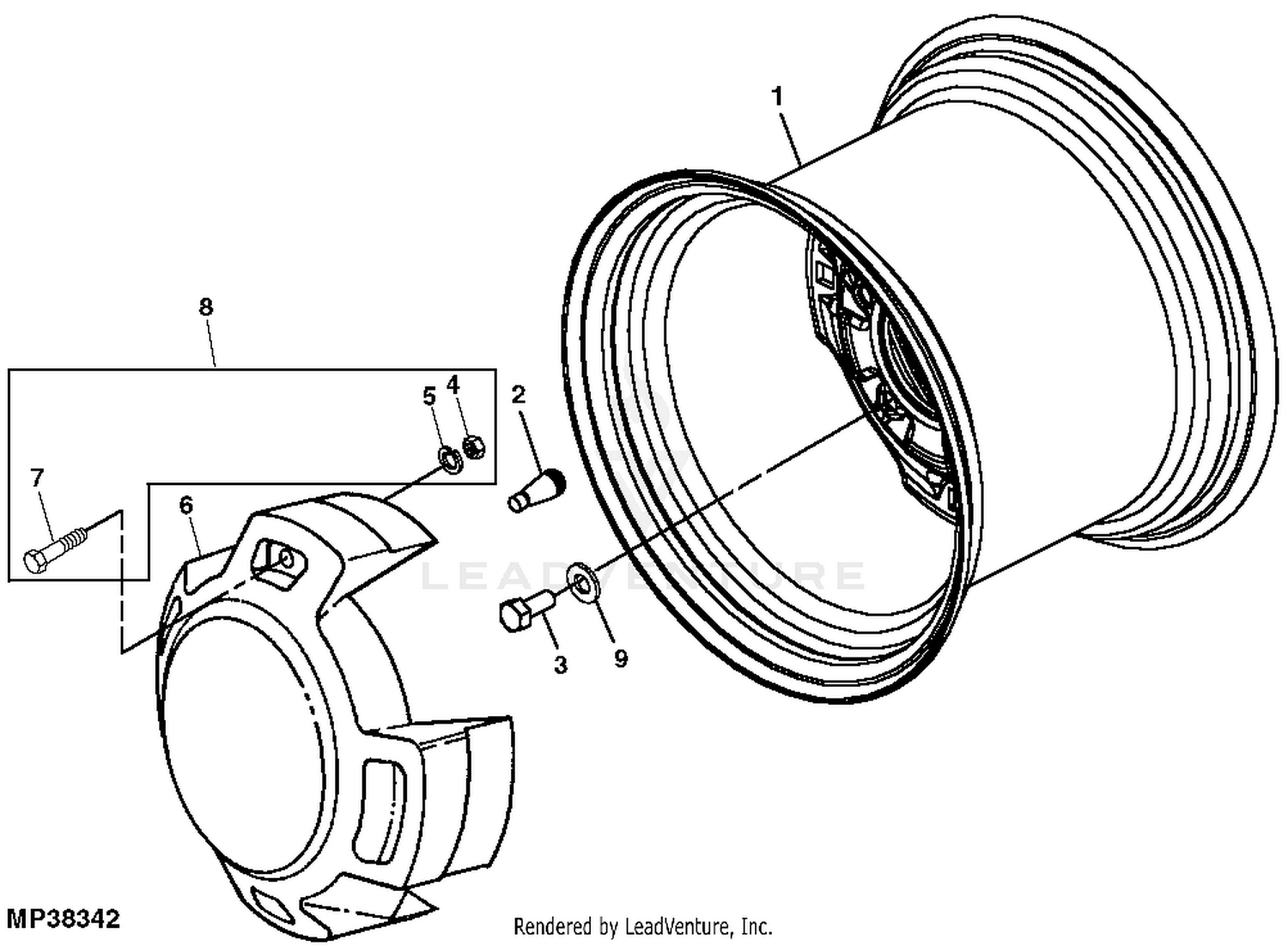 1

8

5 4

2

7

6

LEADVENTURE

3 9

MP38342

Rendered by LeadVenture, Inc.