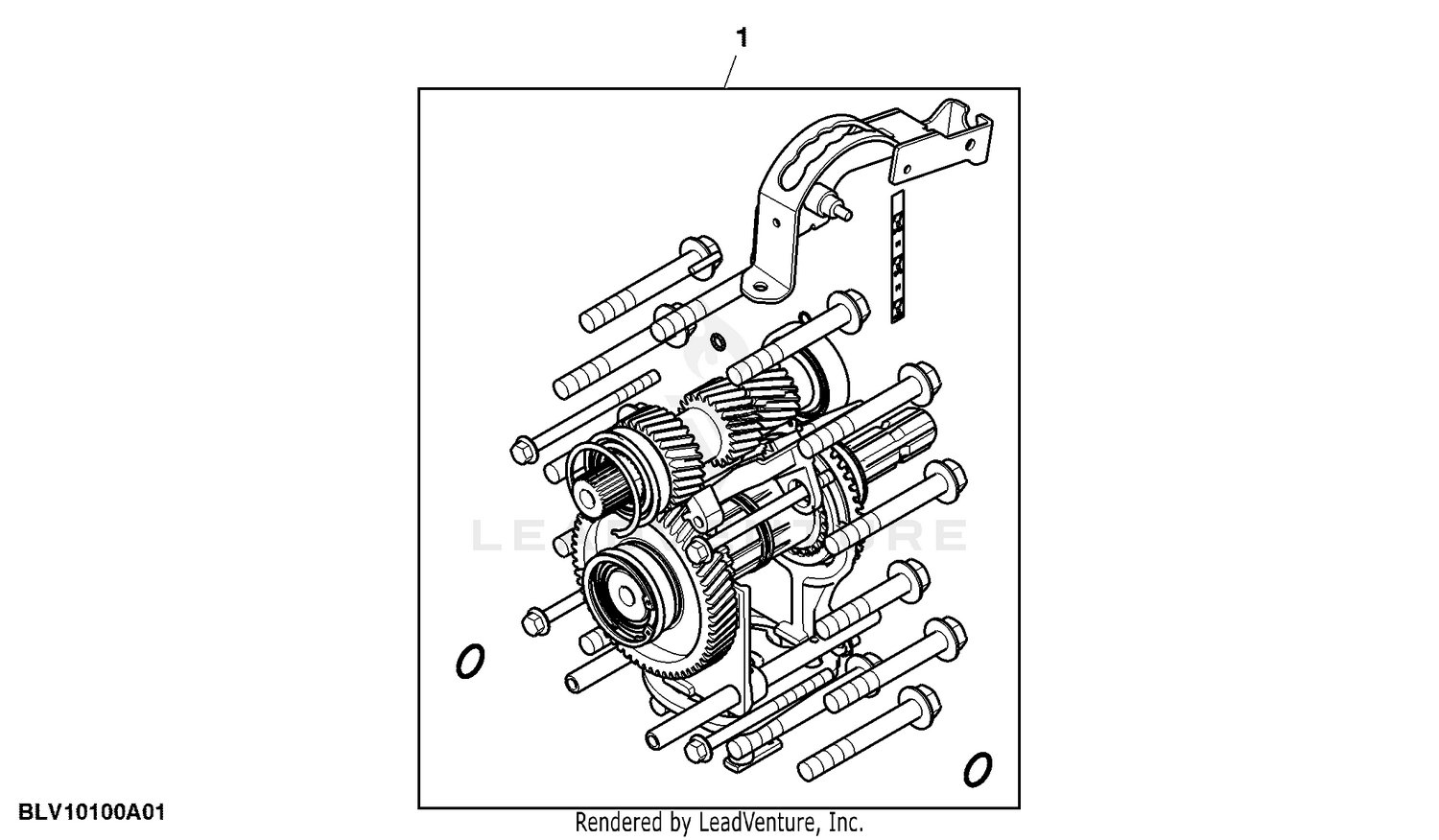 1

LEADVENTURE

BLV10100A01

Rendered by LeadVenture, Inc.