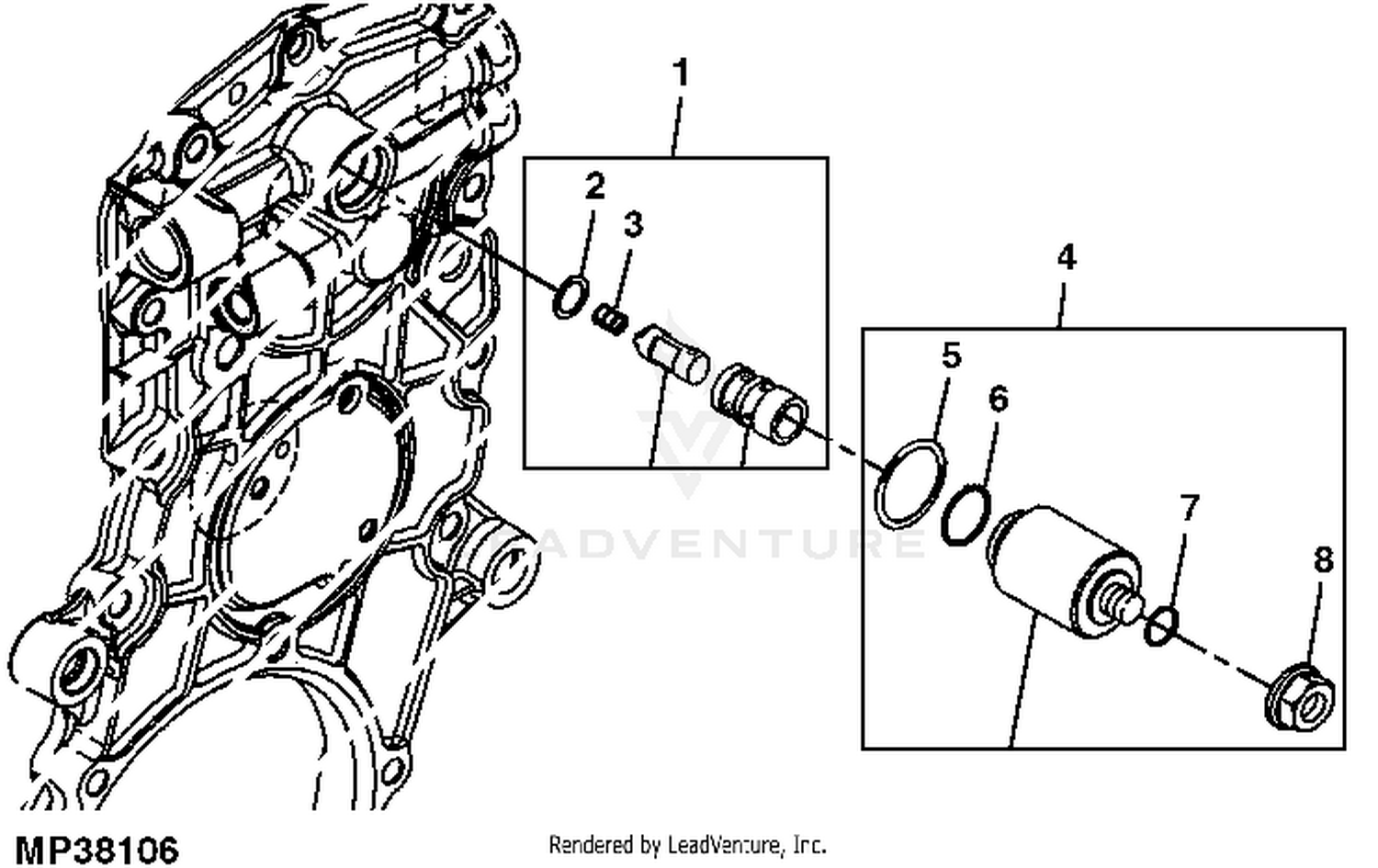 1
2
3
4
5
6
7
8
LEADVENTURE
MP38106
Rendered by LeadVenture, Inc.