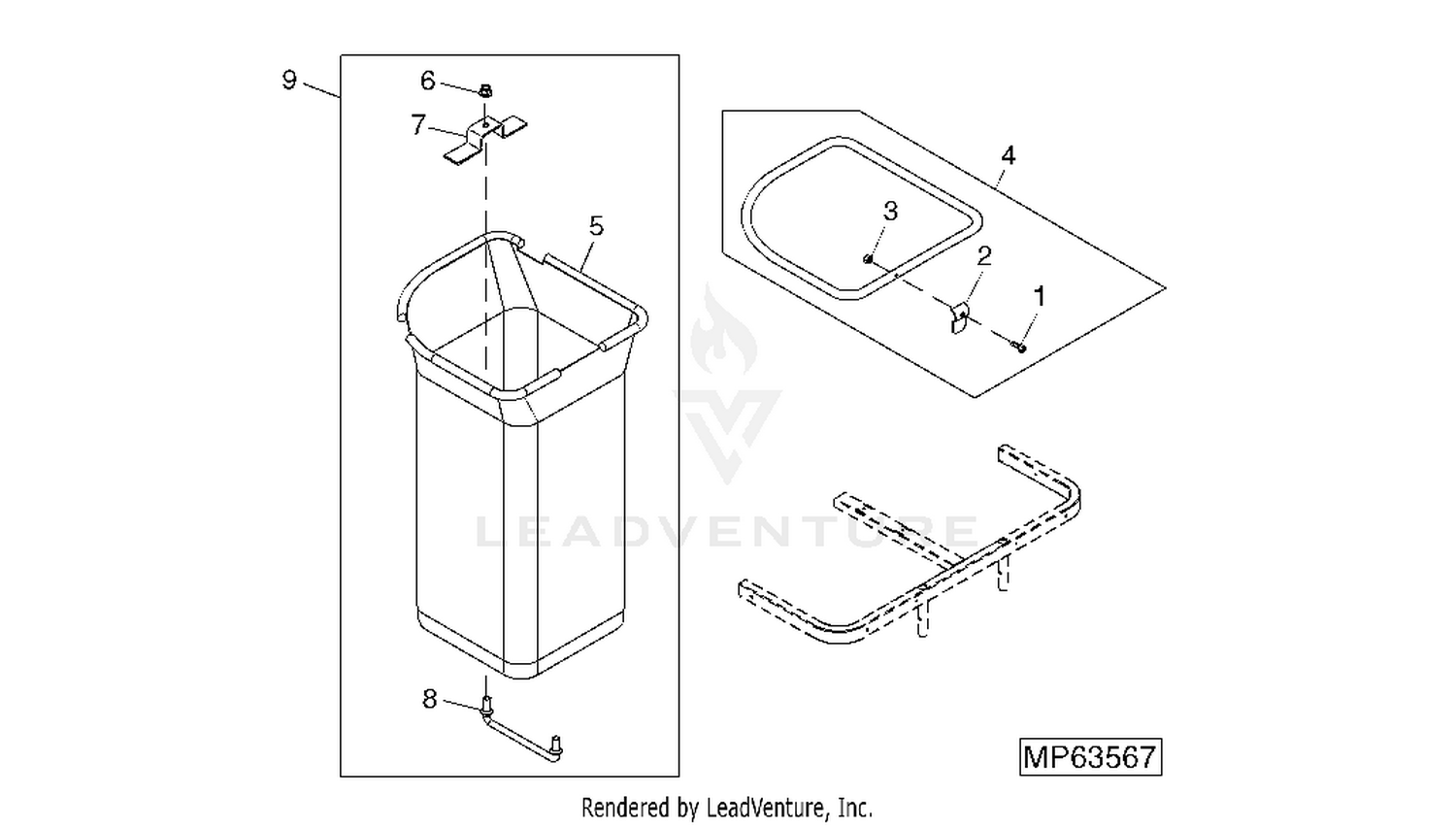 9
6
7
5
8
4
3
2
1
LEADVENTURE
MP63567
Rendered by LeadVenture, Inc.