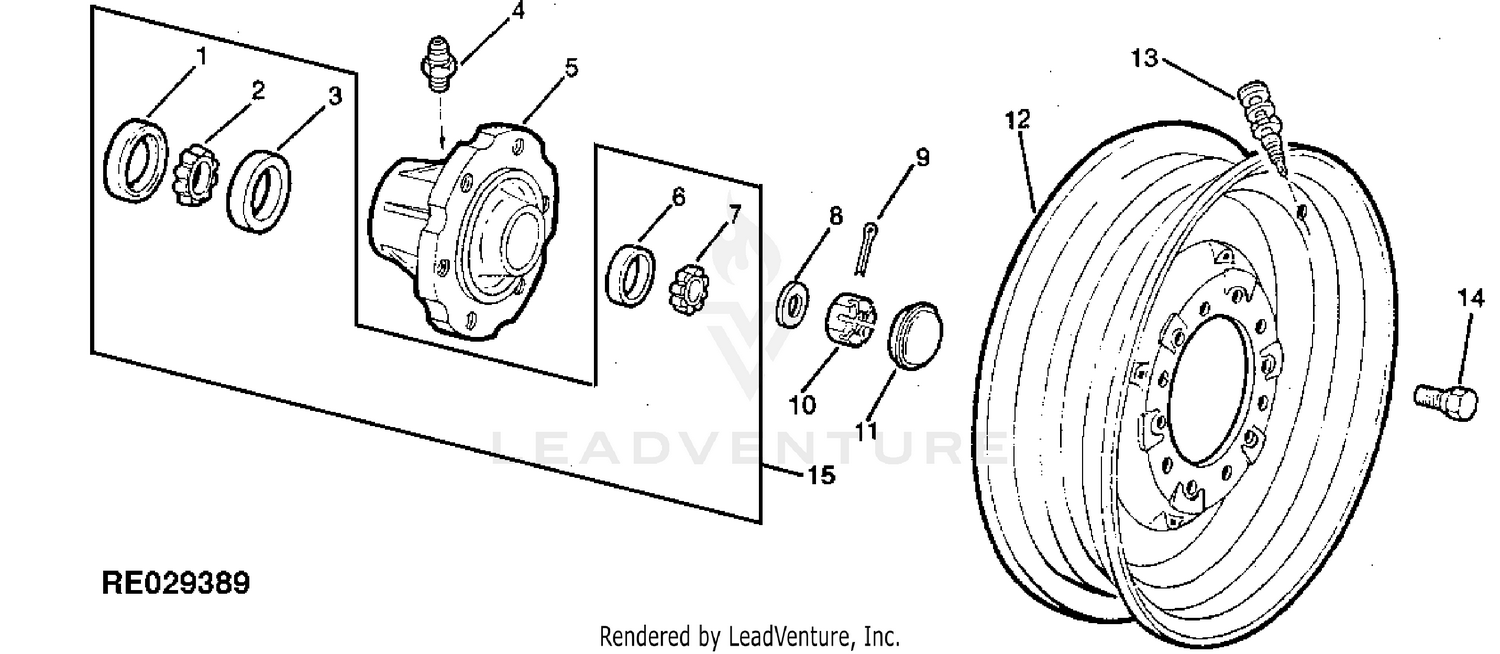 4
1
2
3
5
13
12
9
6
7
8
14
10
11
LEADVENTURE
15
RE029389
Rendered by LeadVenture, Inc.