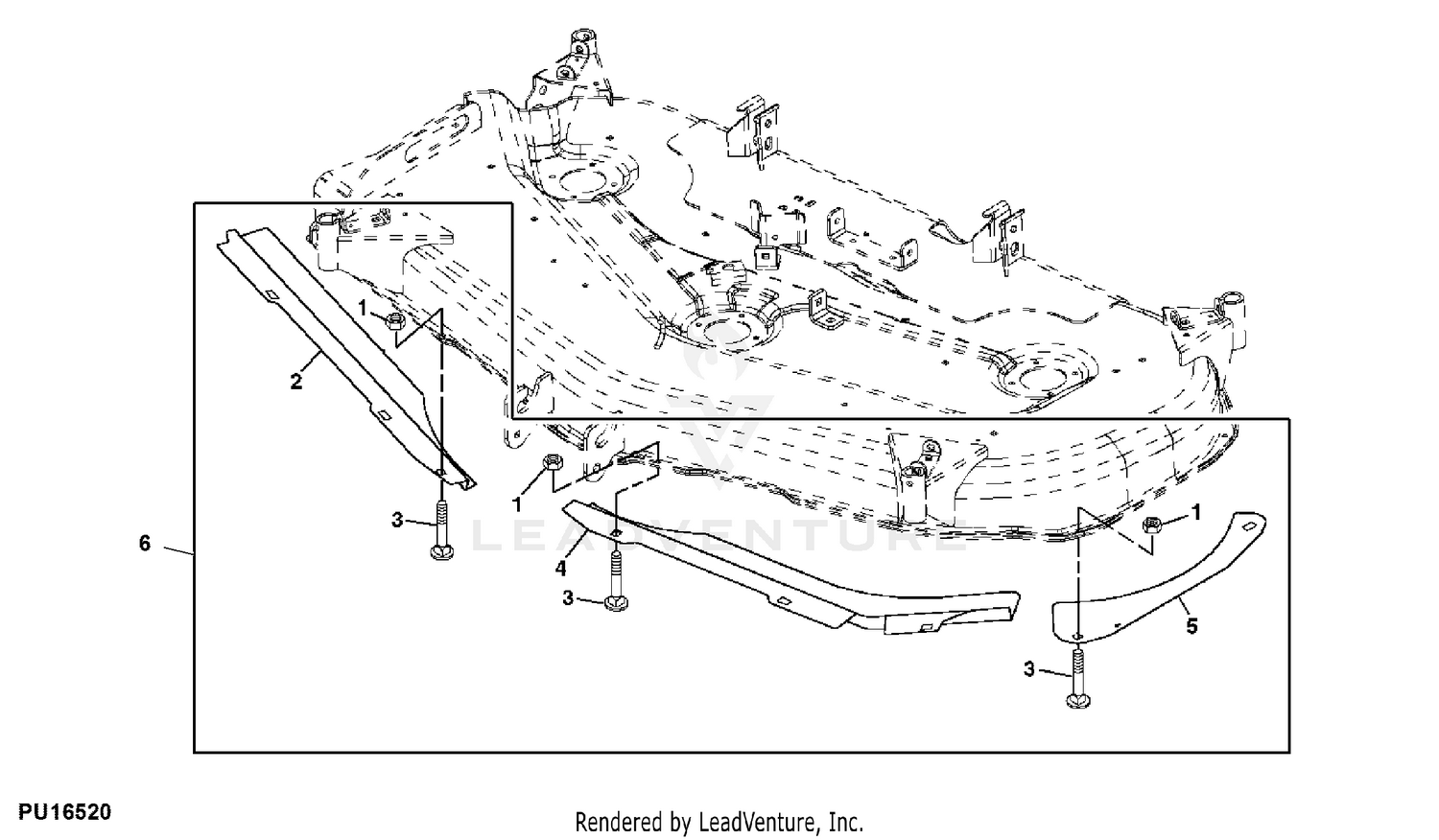 1
2
3
6
1
4
3
1
5
3
LEADVENTURE
PU16520
Rendered by LeadVenture, Inc.