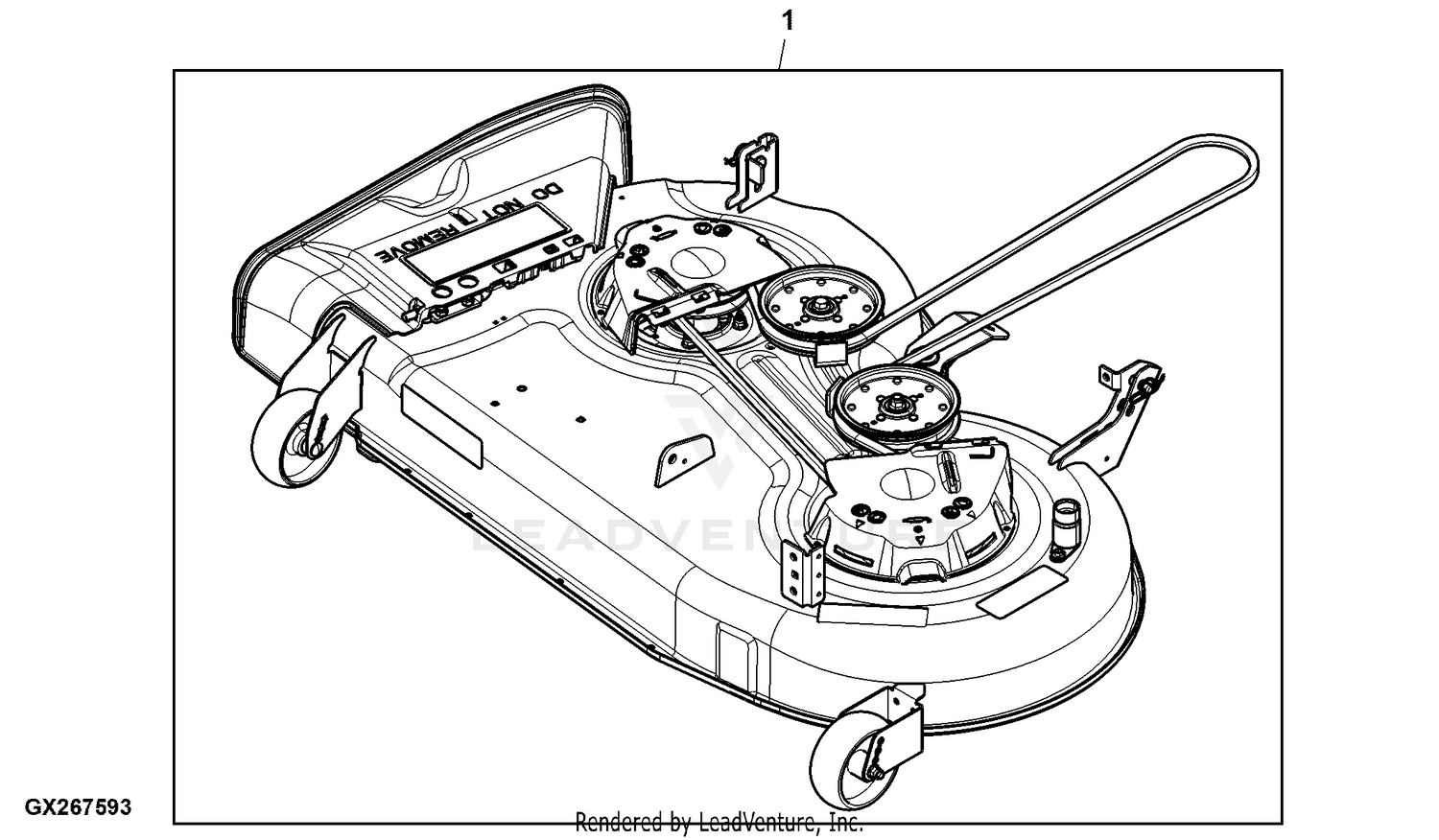 1

DO NOT REMOVE

LEADVENTURE

GX267593

Rendered by LeadVenture, Inc.