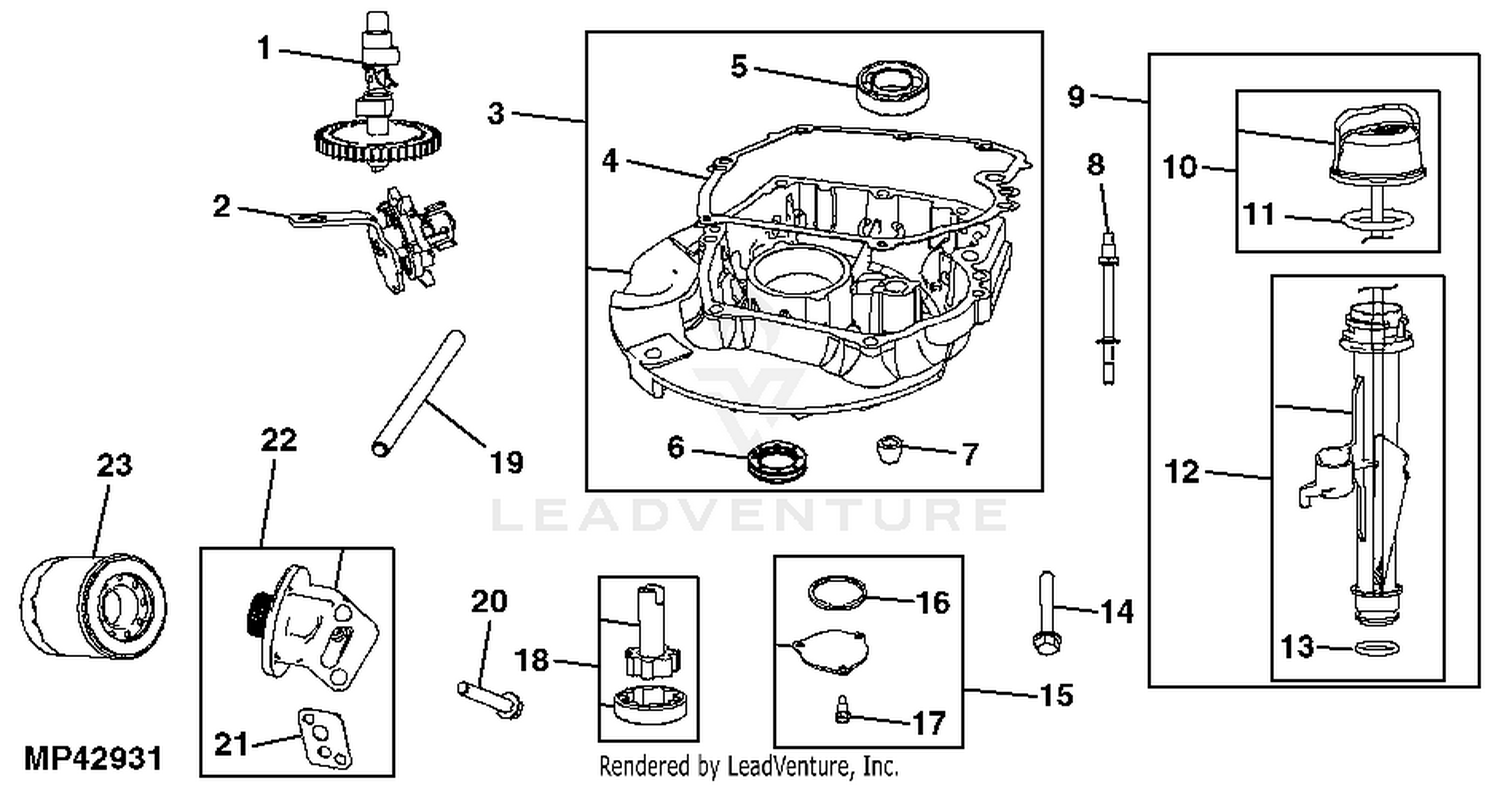 1
2
3
4
5
6
7
8
9
10
11
12
13
14
15
16
17
18
19
20
21
22
23
LEADVENTURE
MP42931
Rendered by LeadVenture, Inc.