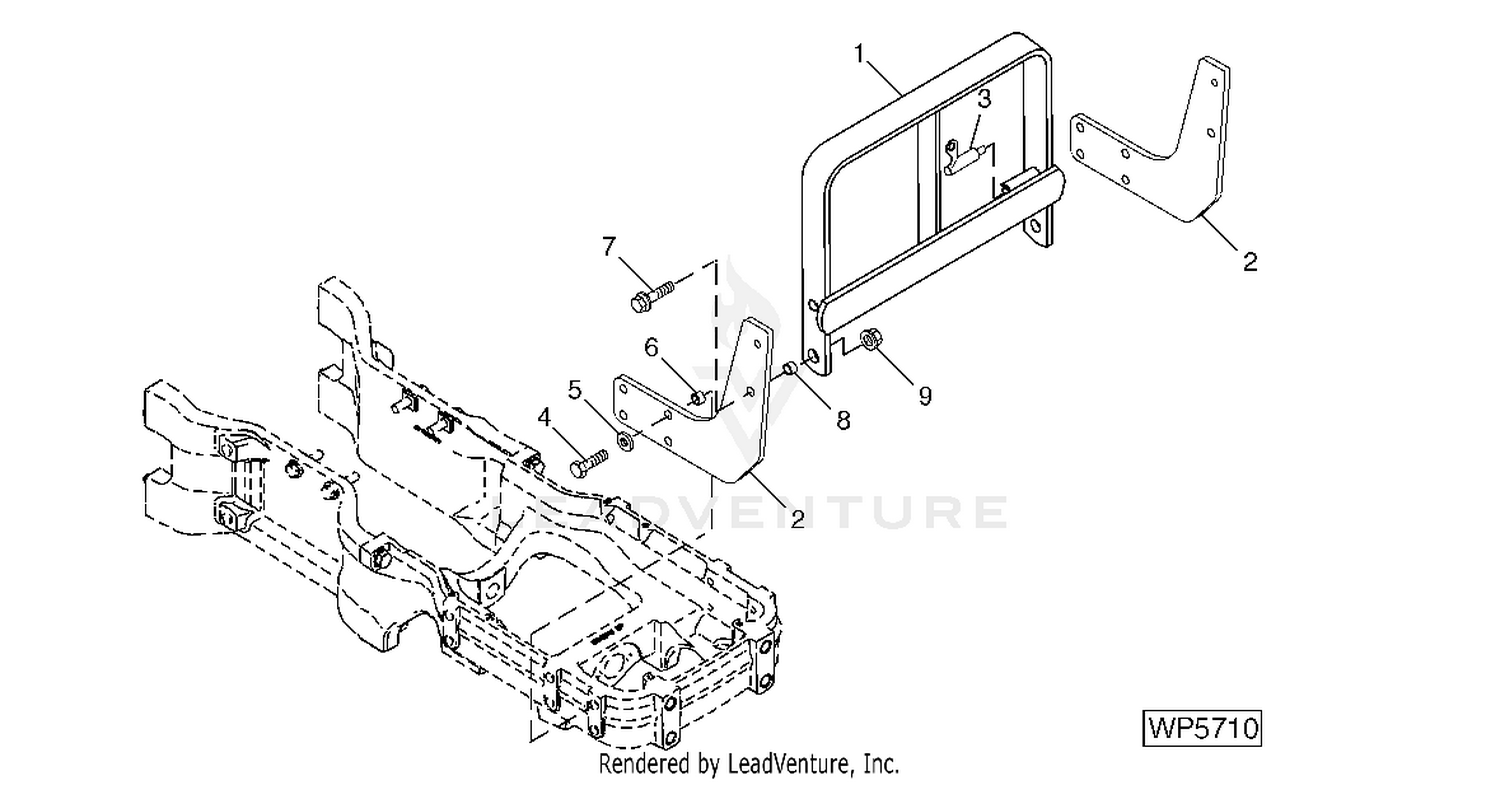 1
3
2
7
6
5
4
8
9
2
LEADVENTURE
WP5710
Rendered by LeadVenture, Inc.