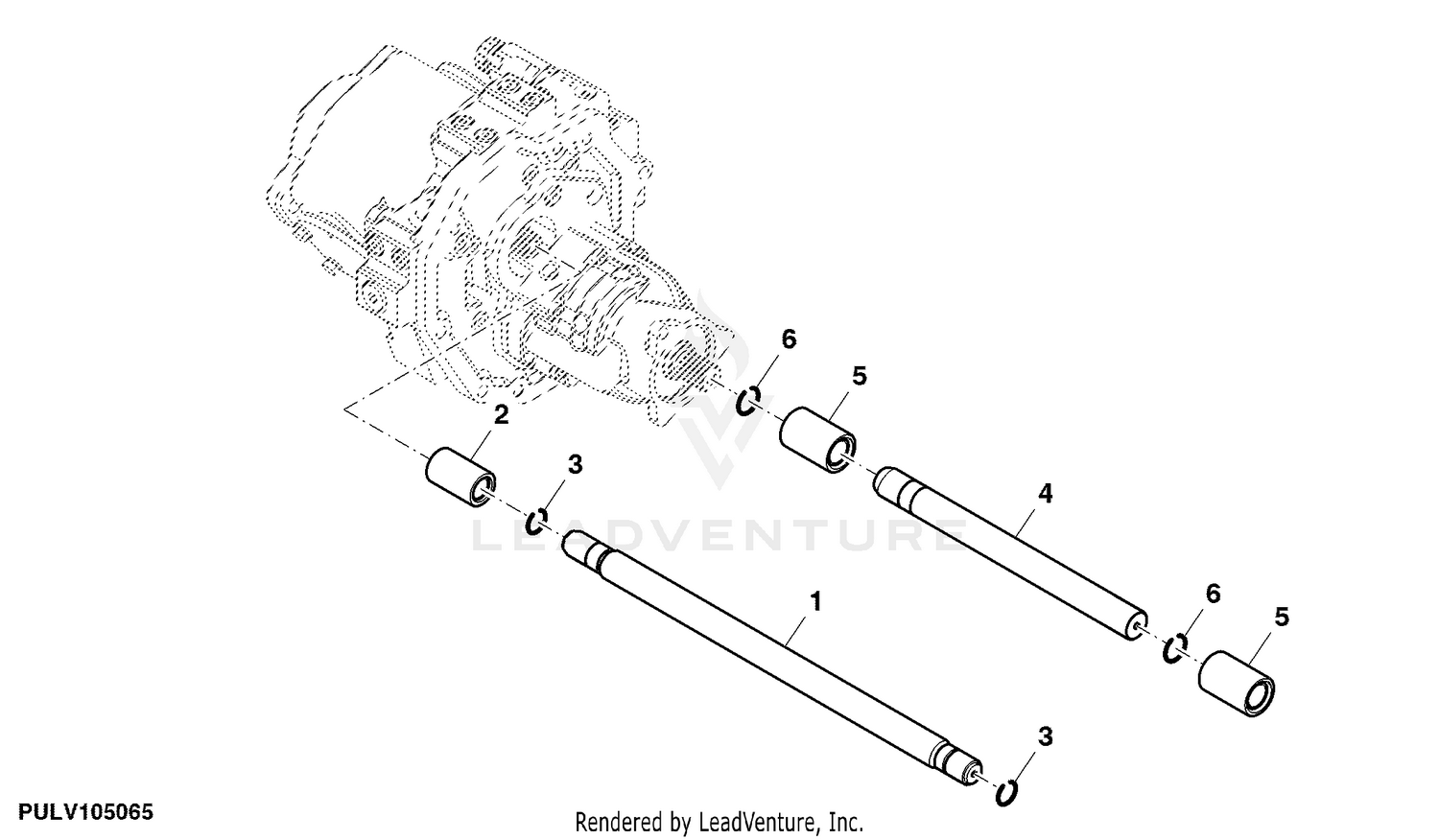 6
5
2
3
4
LEADVENTURE
1
6
5
3
PULV105065
Rendered by LeadVenture, Inc.