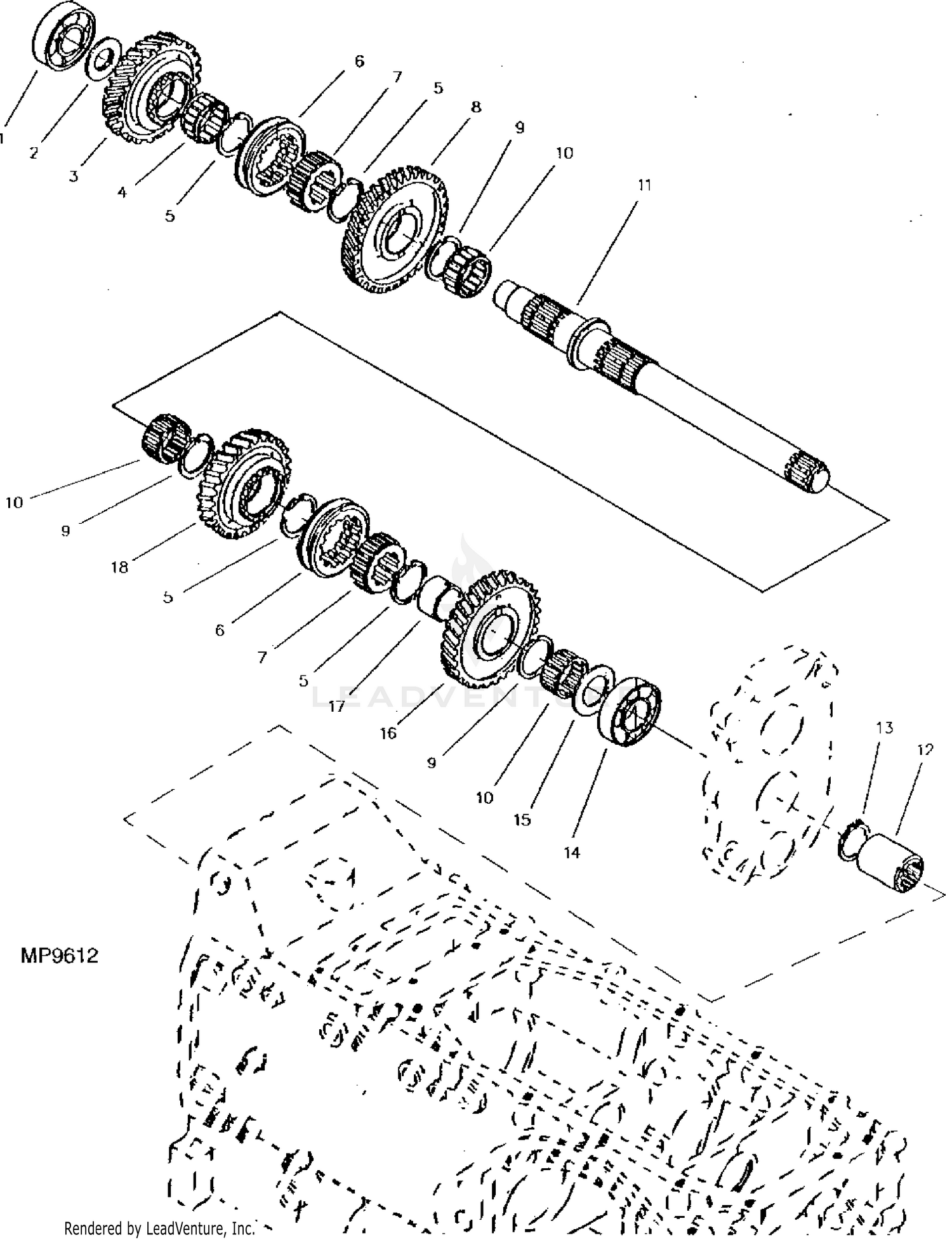 1
2
3
4
5
6
7
5
8
9
10
11
10
9
18
5
6
7
5
17
16
9
10
15
14
13
12
LEADVENTURE
MP9612
Rendered by LeadVenture, Inc.