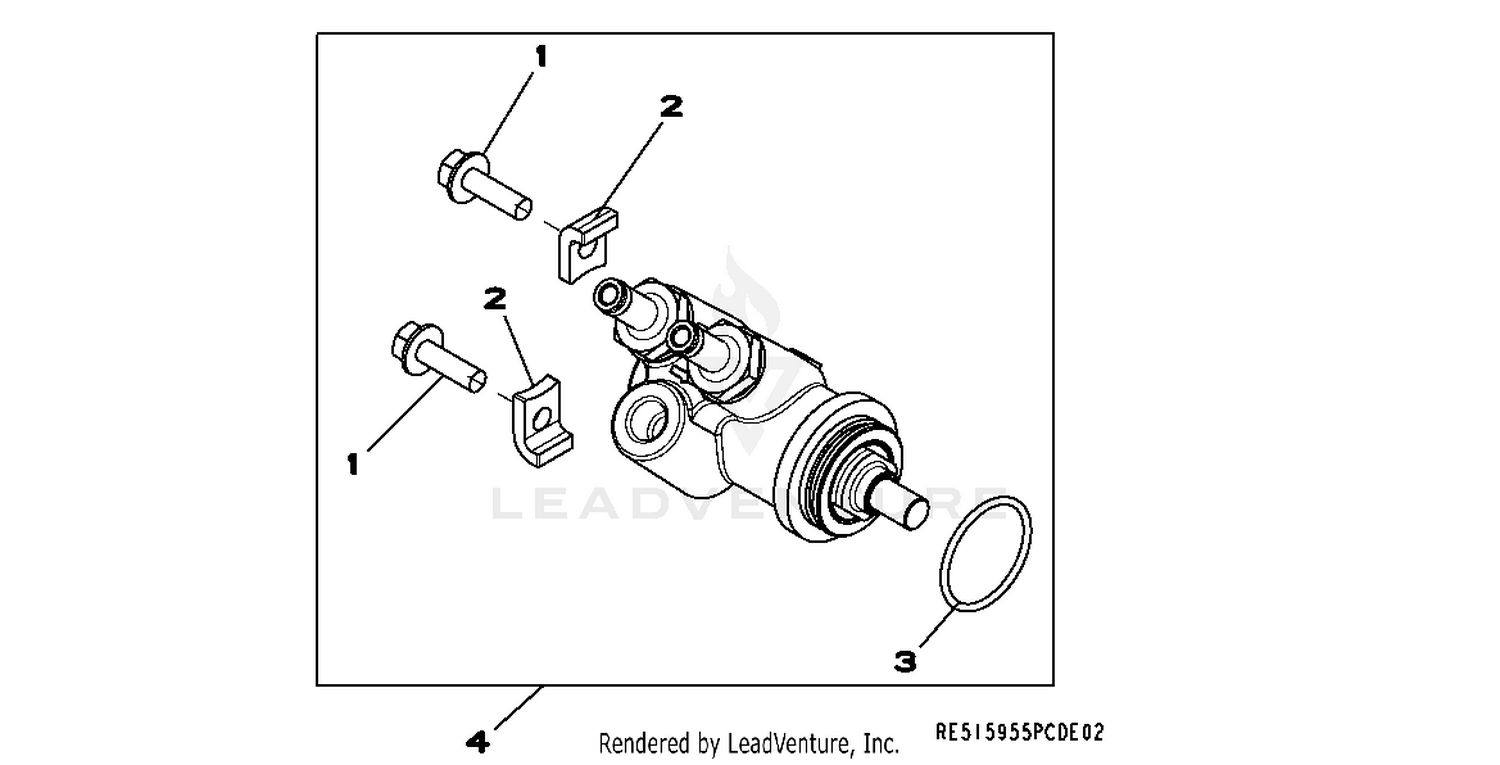 1
2
2
1
LEADVENTURE
3
4
Rendered by LeadVenture, Inc.
RE515955PCDE02