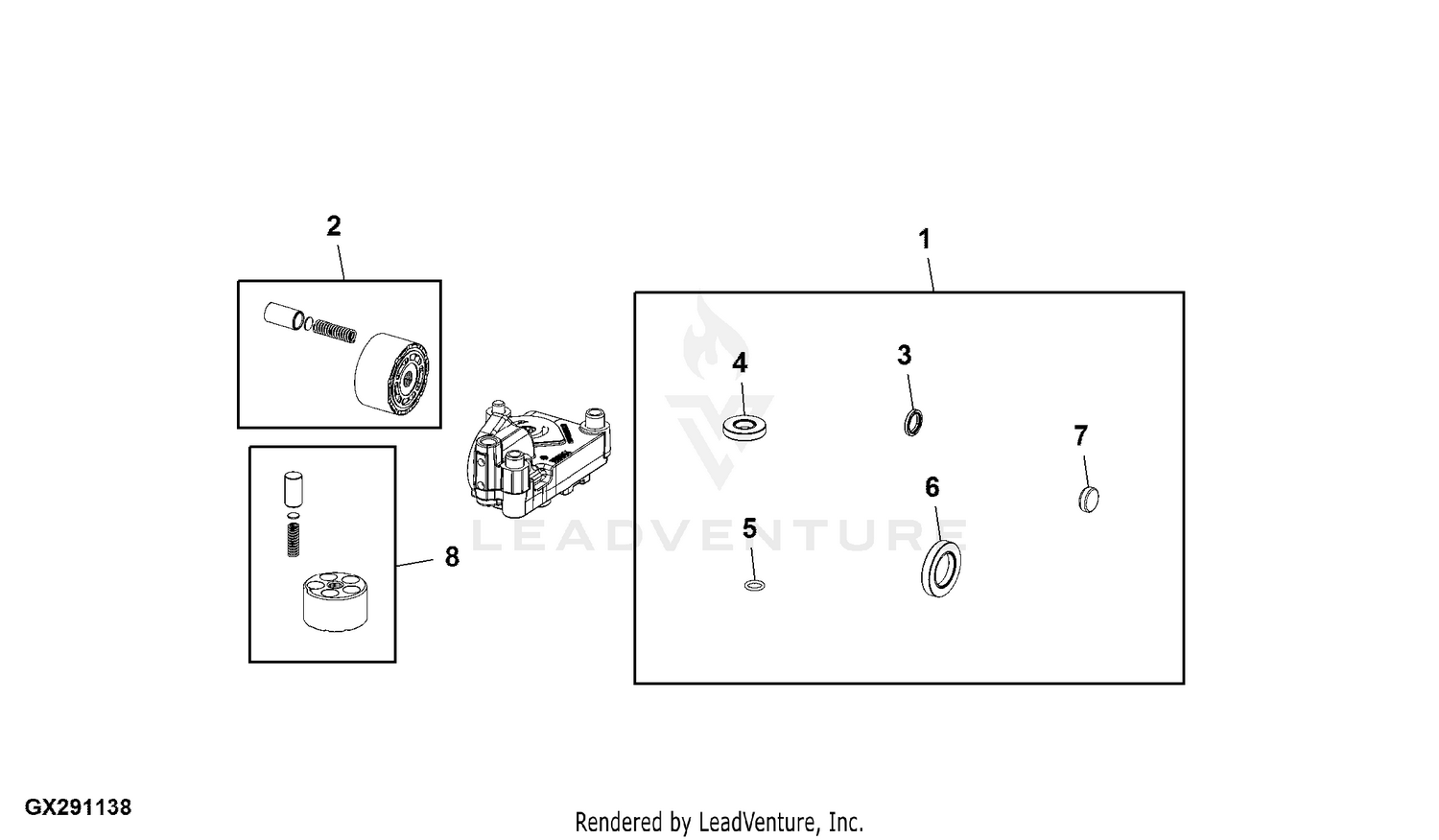 2

1

4

3

7

6

5

8

LEADVENTURE

GX291138

Rendered by LeadVenture, Inc.