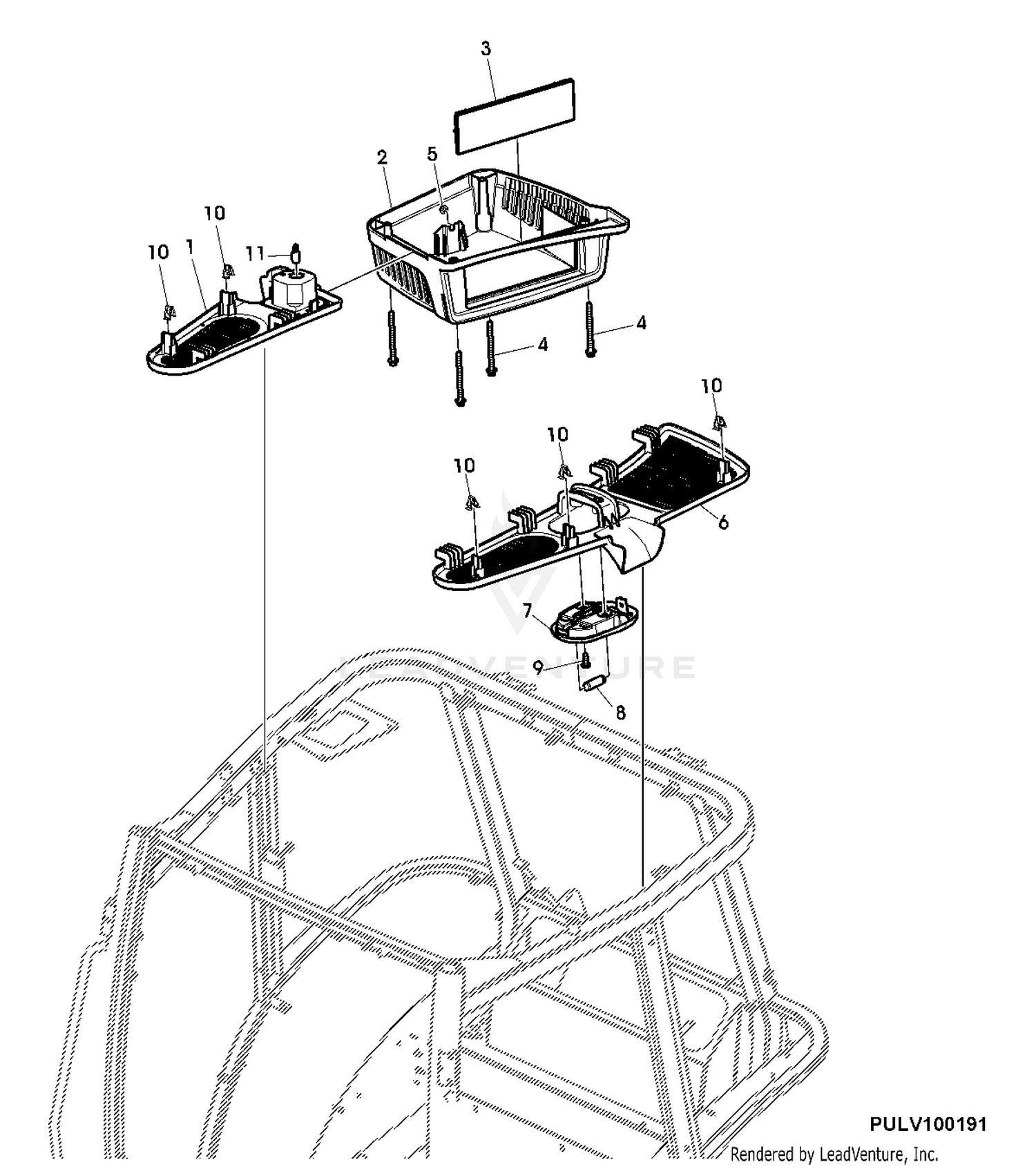 3
2
5
10
10
1
11
4
4
10
10
10
6
7
9
8
LEADVENTURE
PULV100191
Rendered by LeadVenture, Inc.