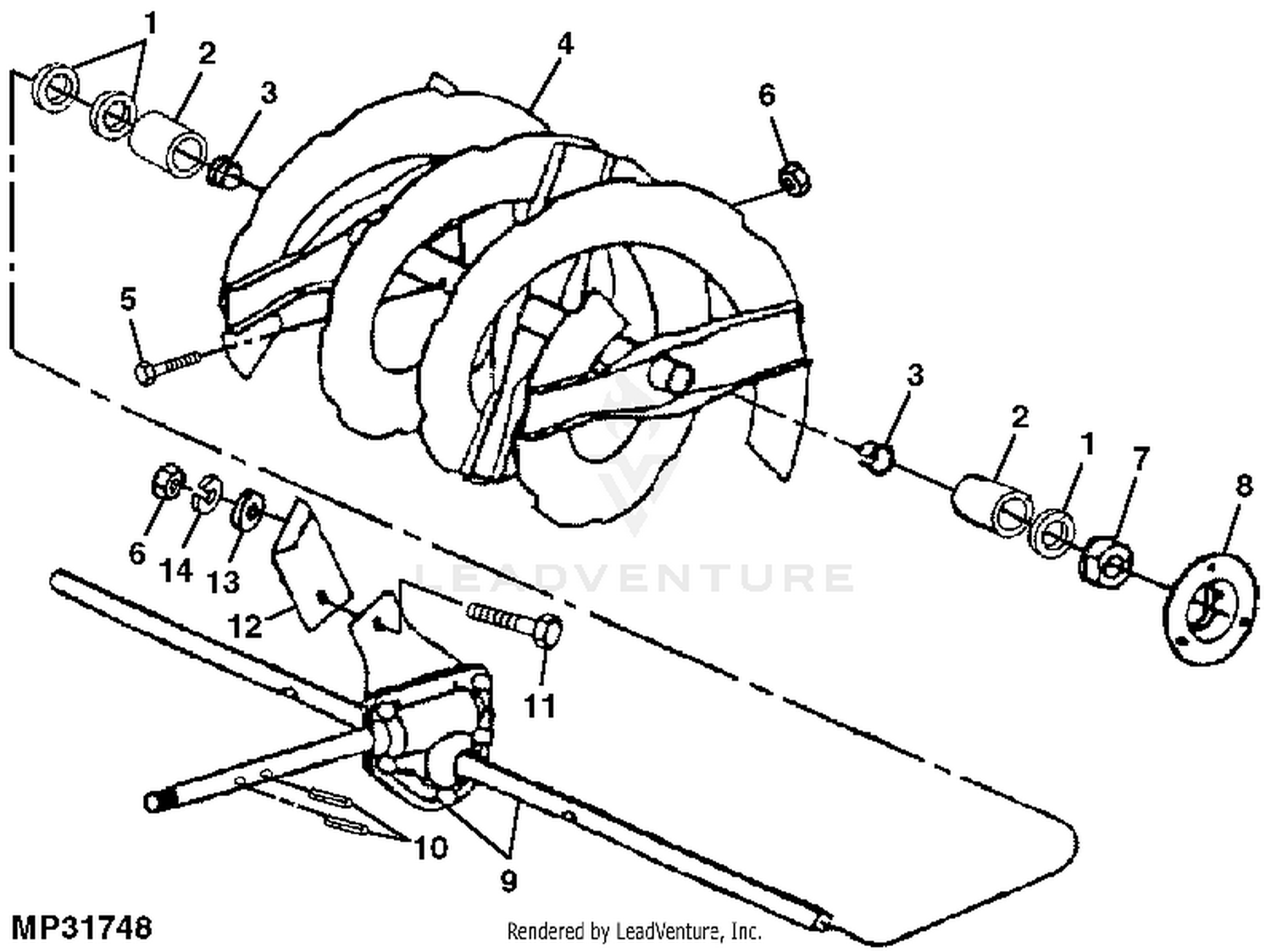 1
2
3
4
6
5
3
2
1
7
8
6
14
13
12
11
10
9
LEADVENTURE
MP31748
Rendered by LeadVenture, Inc.