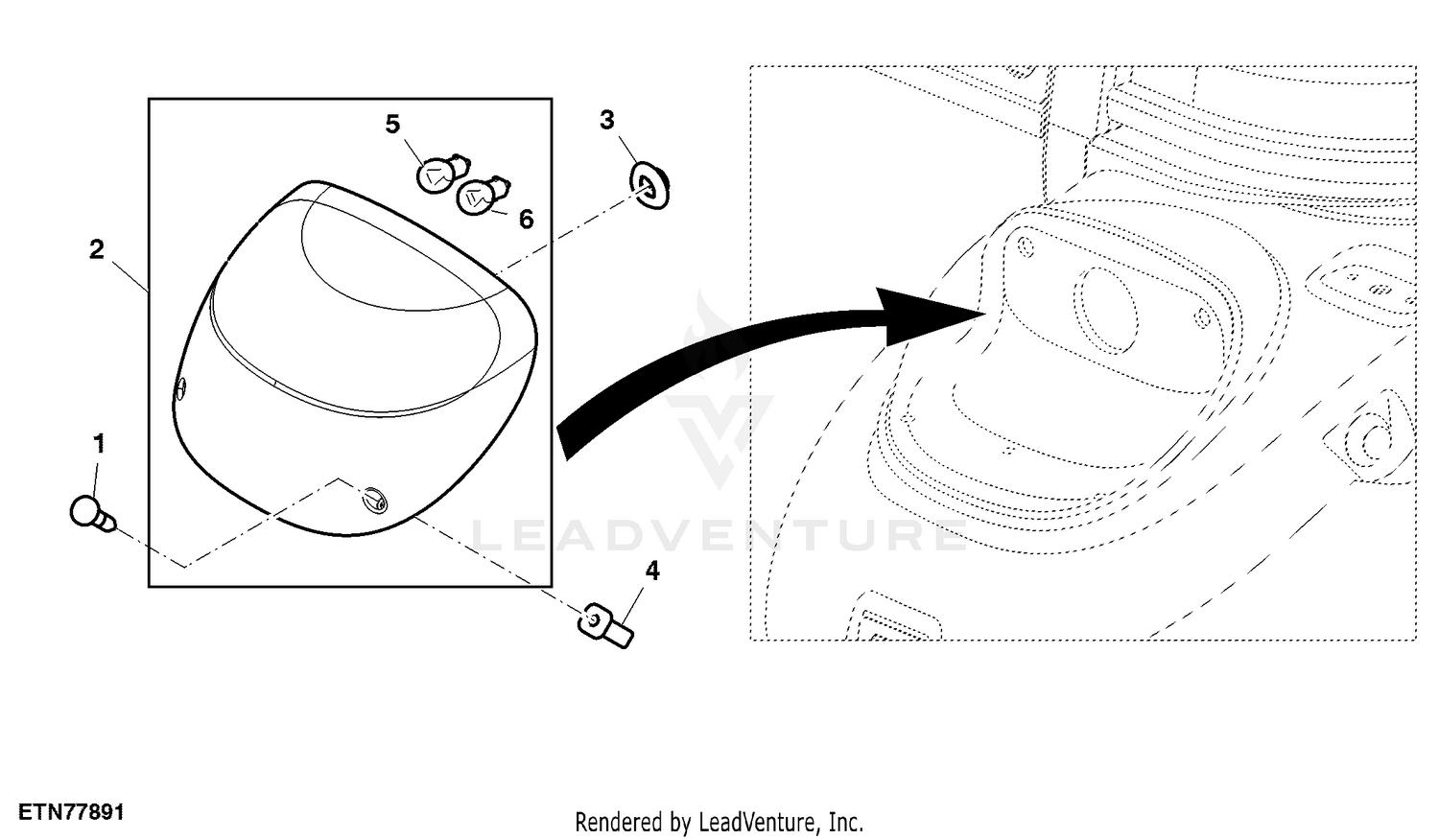 5
3
6
2
1
4
LEADVENTURE
ETN77891
Rendered by LeadVenture, Inc.