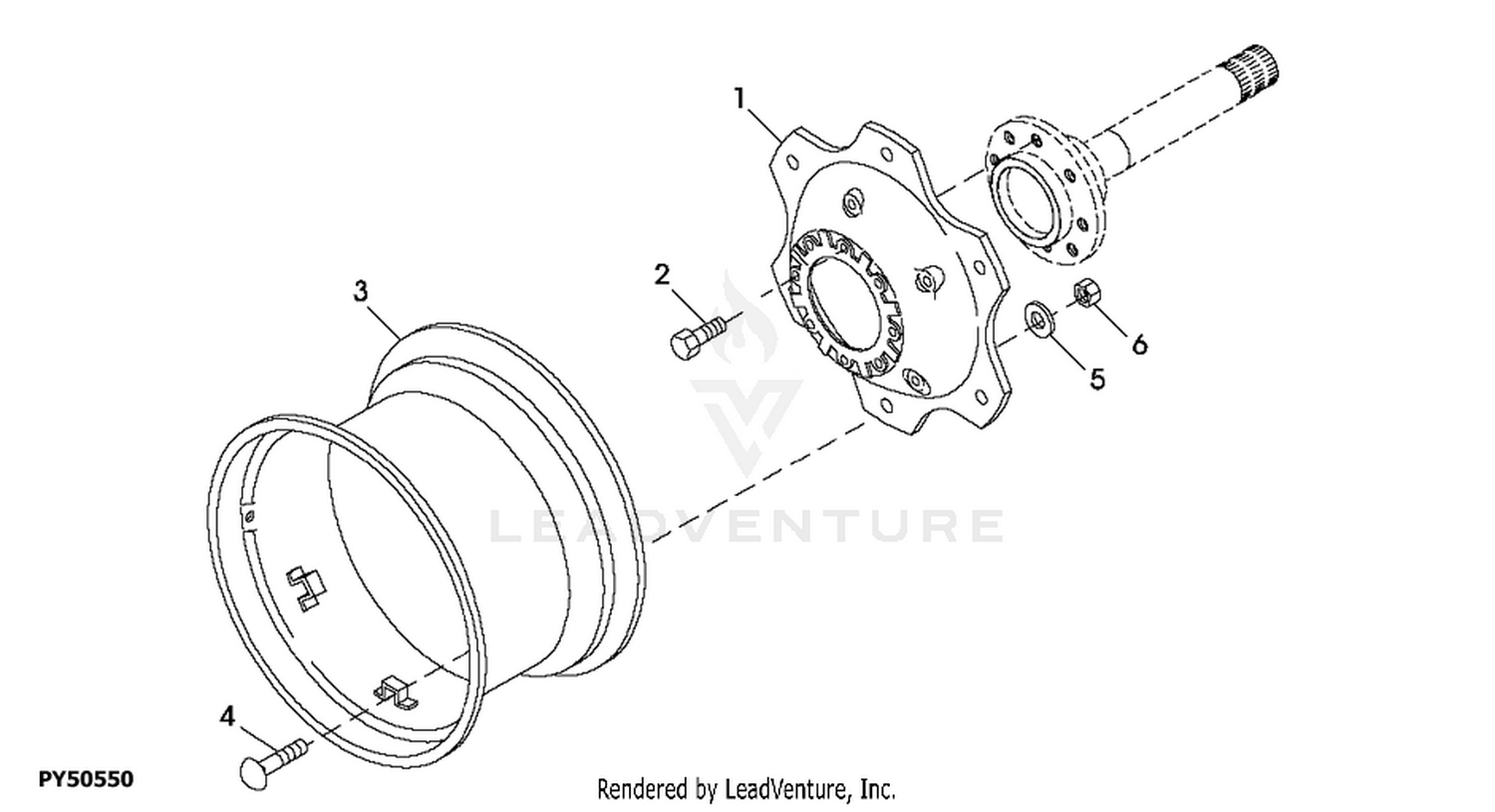 1
2
3
6
5
LEADVENTURE
4
PY50550
Rendered by LeadVenture, Inc.