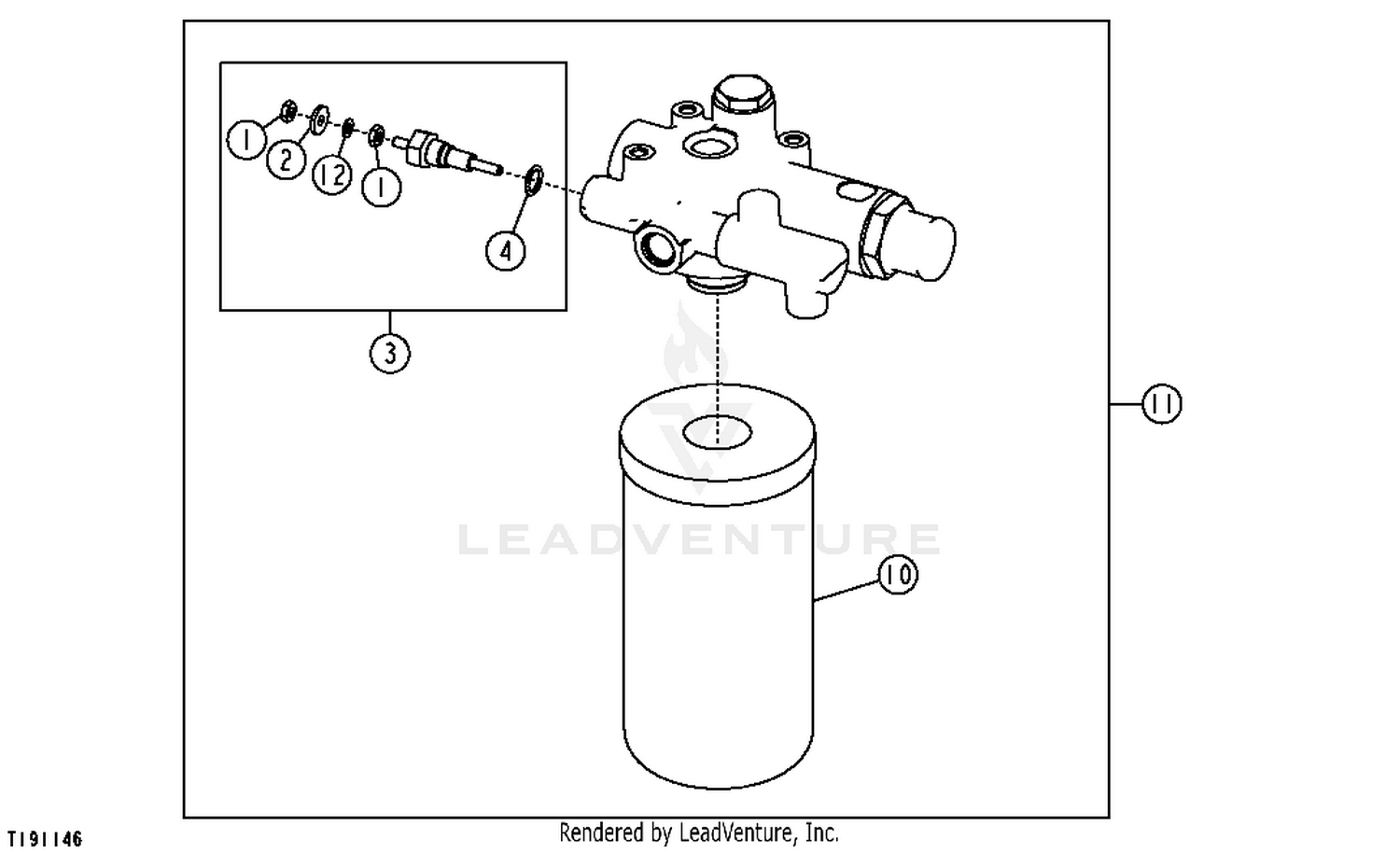 1
2
12
1
4
3
11
LEADVENTURE
10
T191146
Rendered by LeadVenture, Inc.