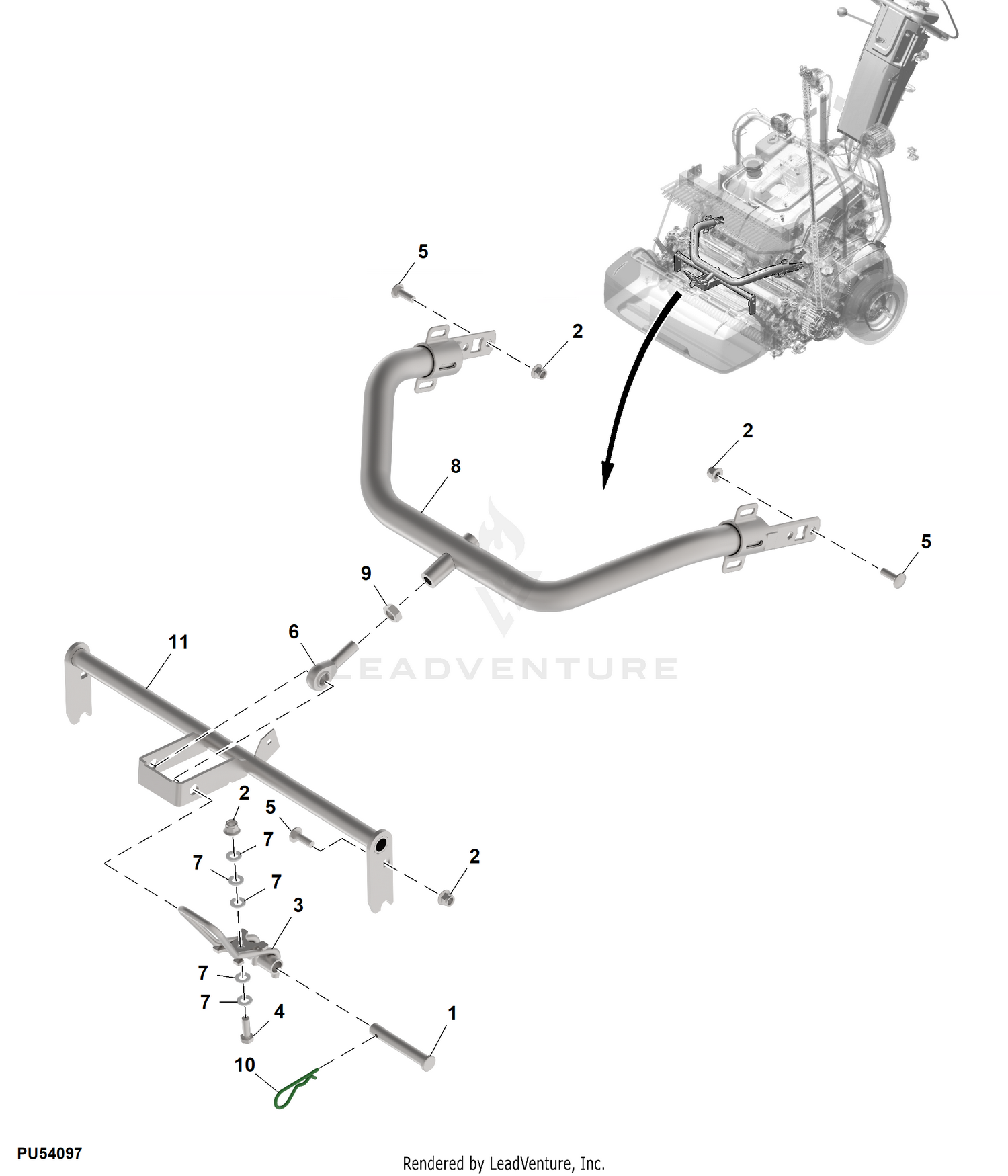 5
2
2
8
5
9
6
11
LEADVENTURE
2
5
7
7
7
2
3
7
7
4
1
10
PU54097
Rendered by LeadVenture, Inc.