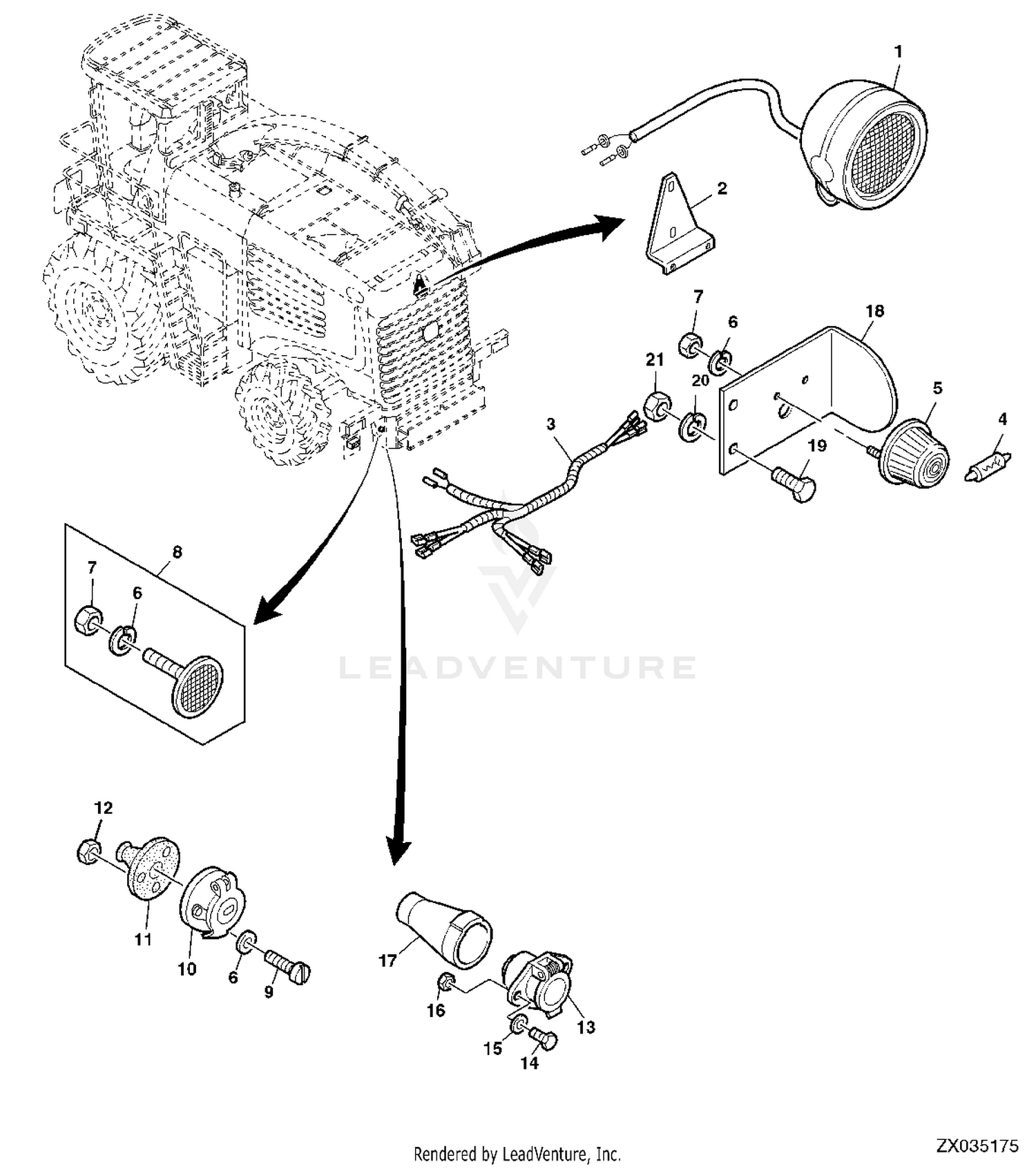 1
2
7
6
18
21
20
5
4
3
19
8
7
6
LEADVENTURE
12
11
10
6
9
17
16
13
15
14
Rendered by LeadVenture, Inc.
ZX035175