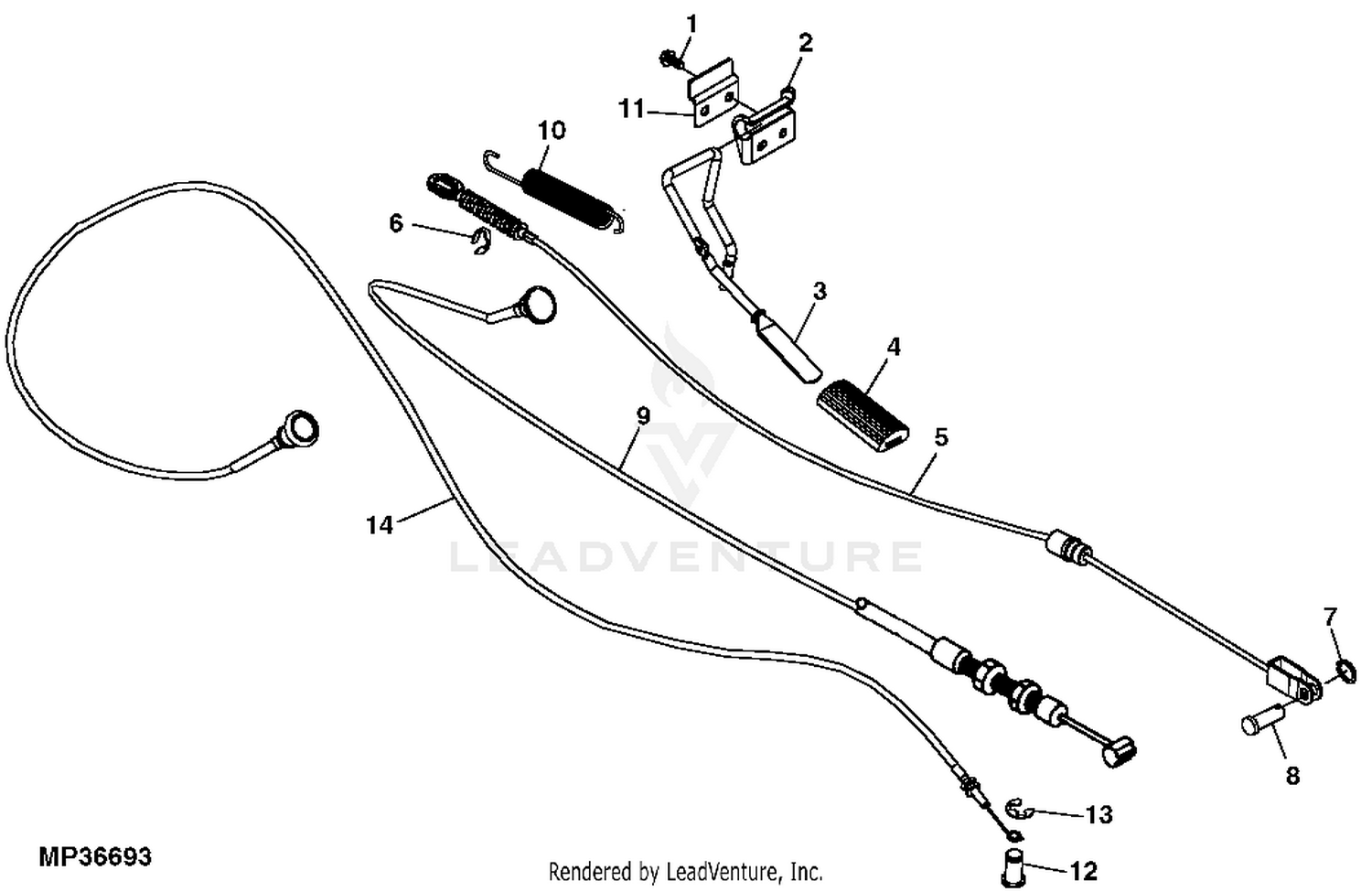 1
2
11
10
6
3
4
9
5
14
LEADVENTURE
7
8
13
12
MP36693
Rendered by LeadVenture, Inc.