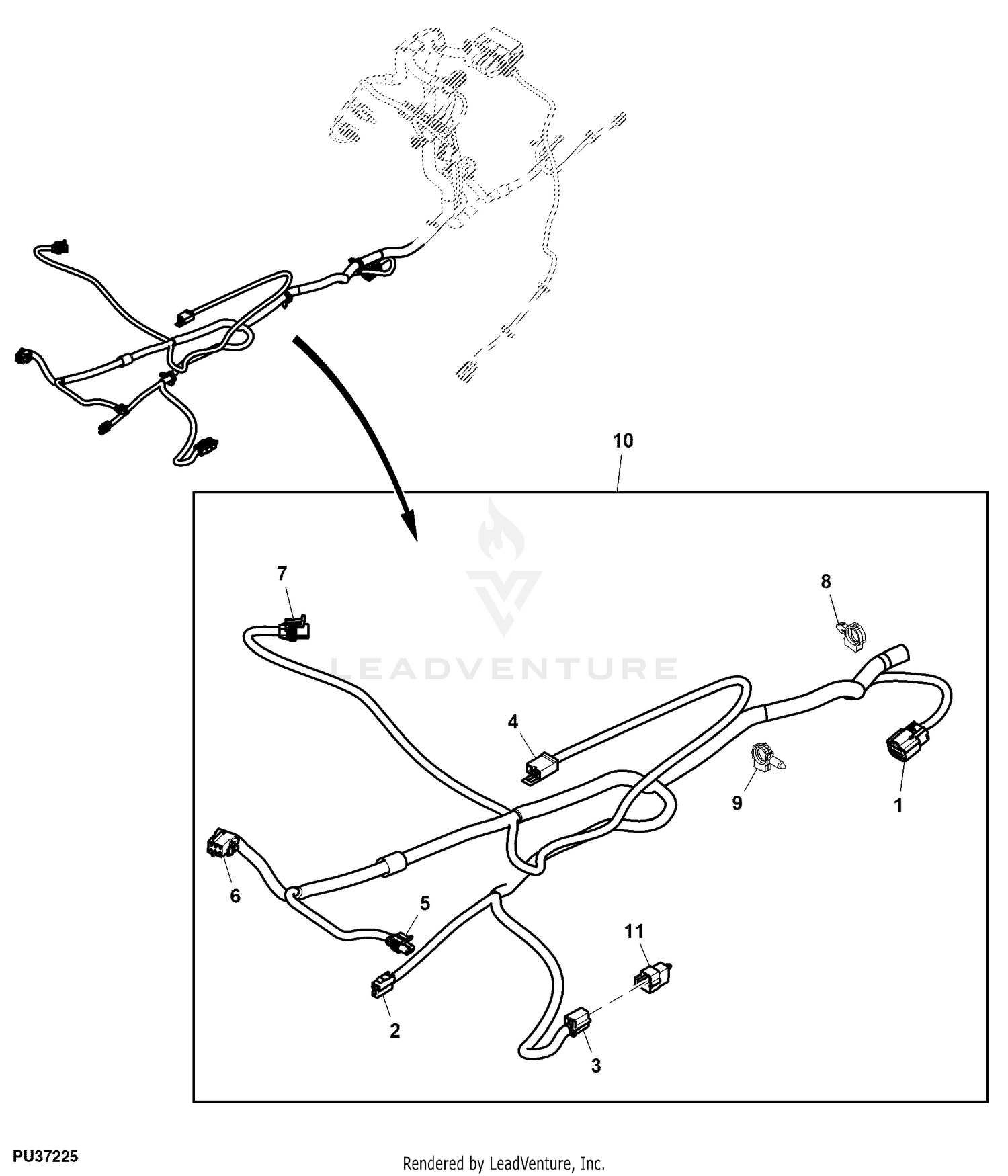 10

7

8

LEADVENTURE

4

9

1

6

5

11

2

3

PU37225

Rendered by LeadVenture, Inc.