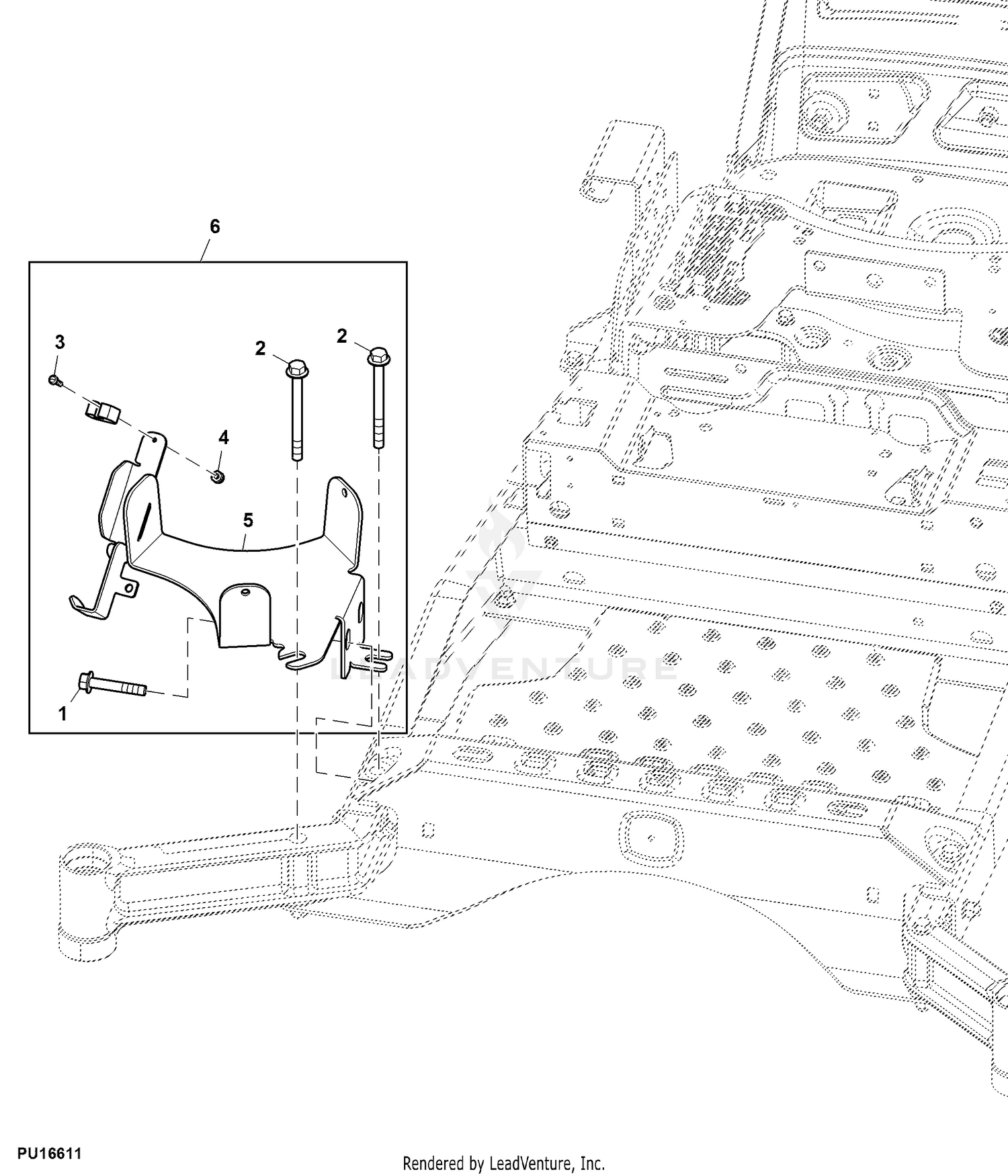 6

3

2

2

4

5

1

LEADVENTURE

PU16611

Rendered by LeadVenture, Inc.