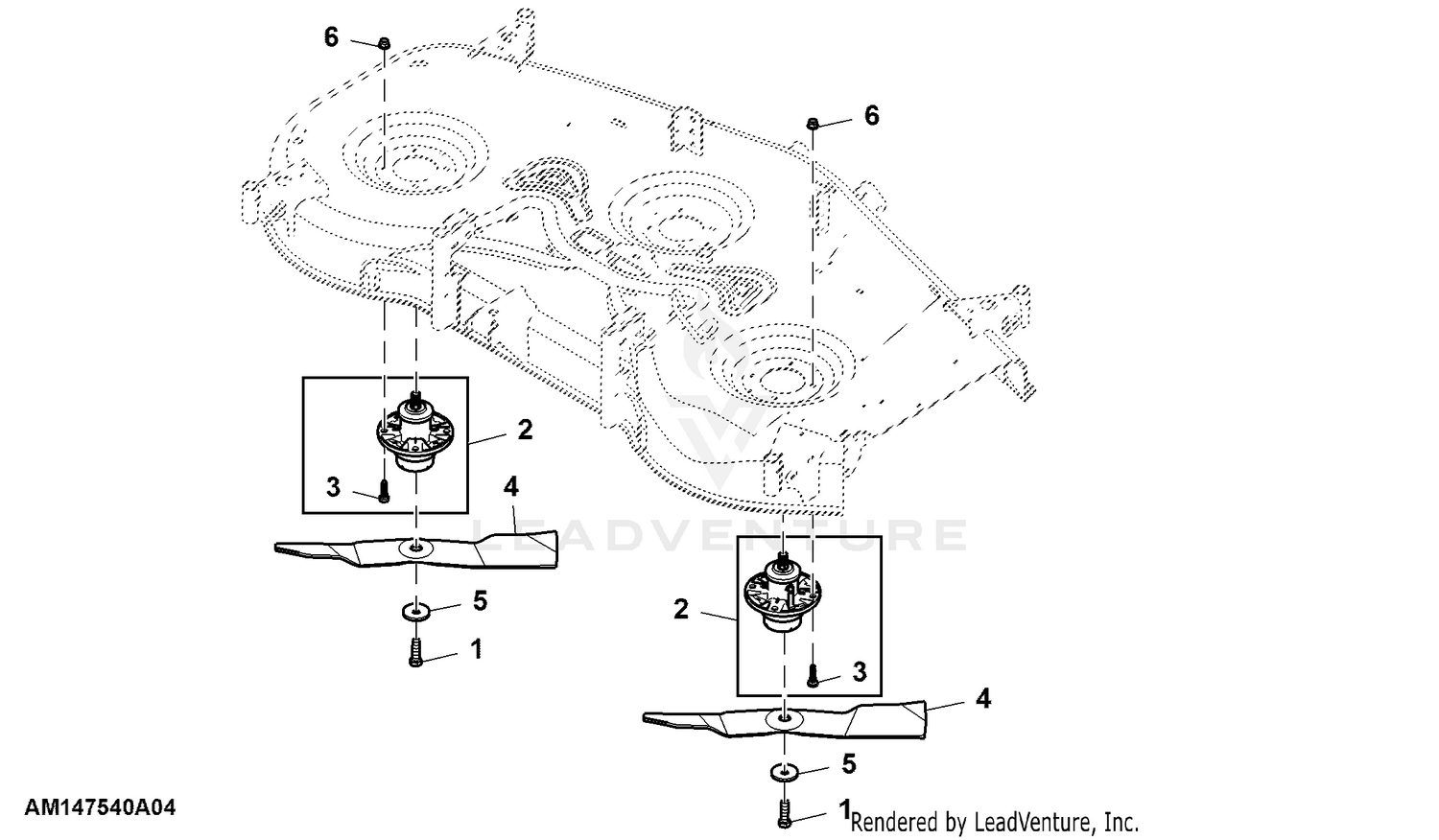 6
6
2
3
4
LEADVENTURE
5
1
2
3
4
5
1
AM147540A04
Rendered by LeadVenture, Inc.