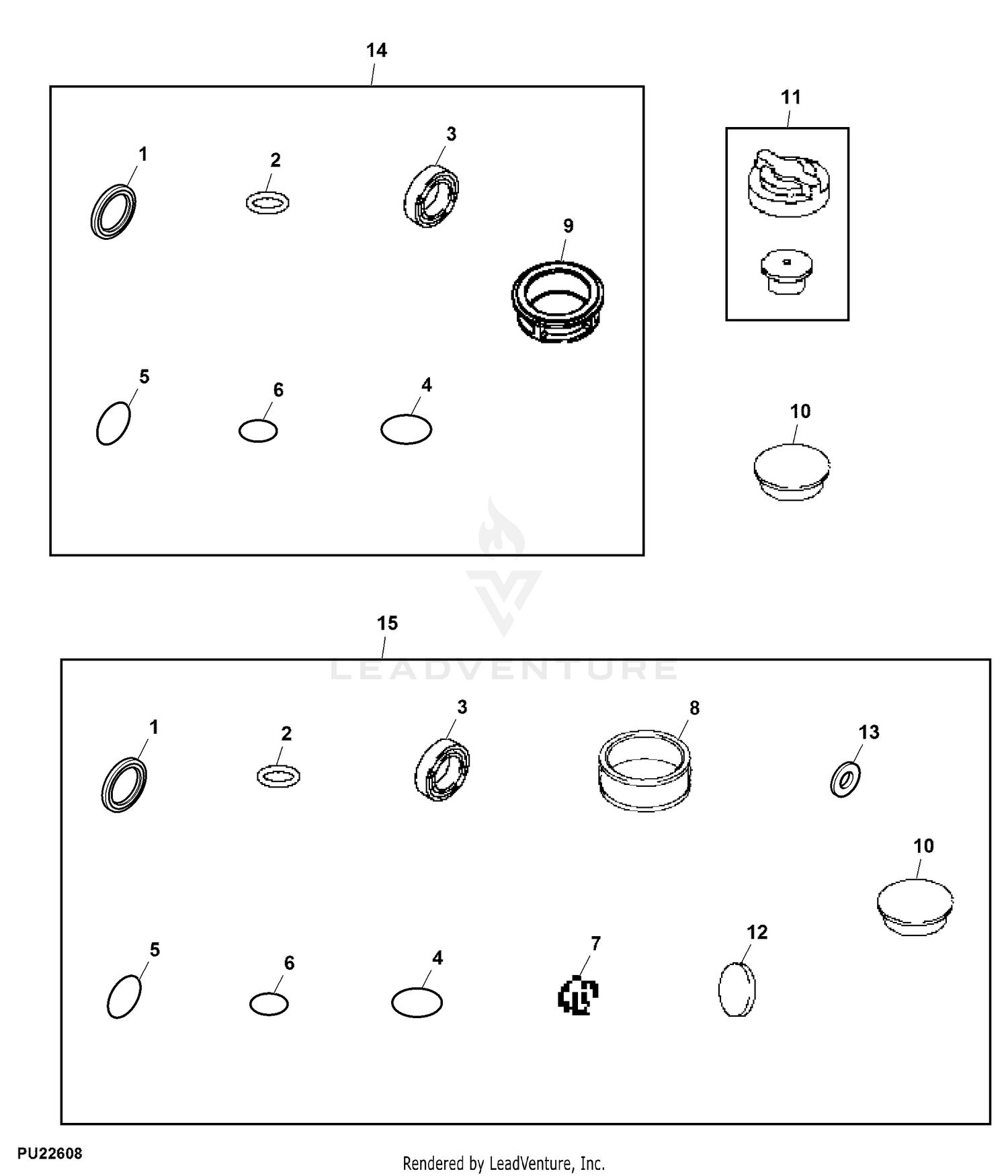 14

1

2

3

9

5

6

4

11

10

LEADVENTURE

15

1

2

3

8

13

10

5

6

4

7

12

PU22608

Rendered by LeadVenture, Inc.