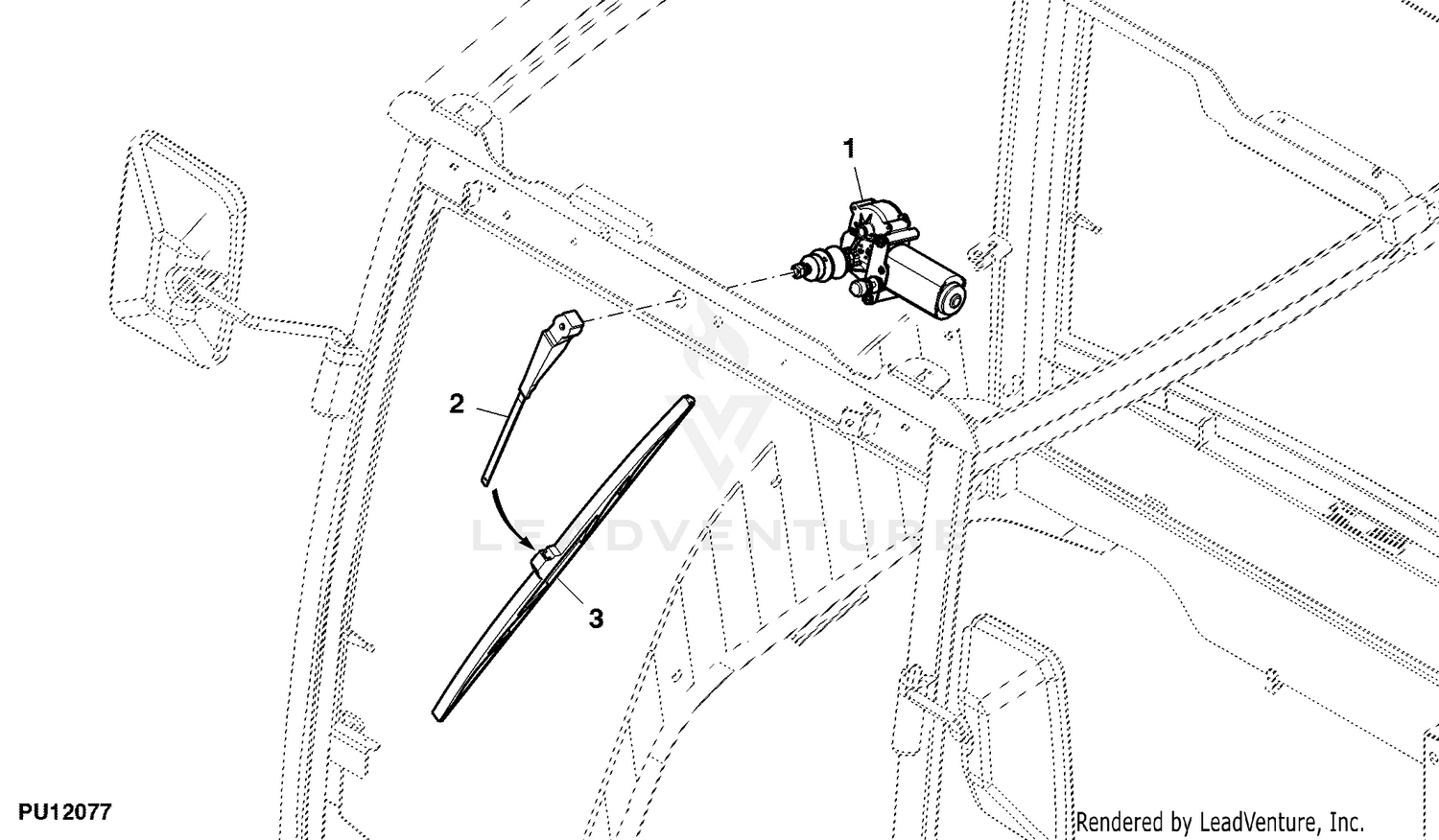 1

2

3

LEADVENTURE

PU12077

Rendered by LeadVenture, Inc.