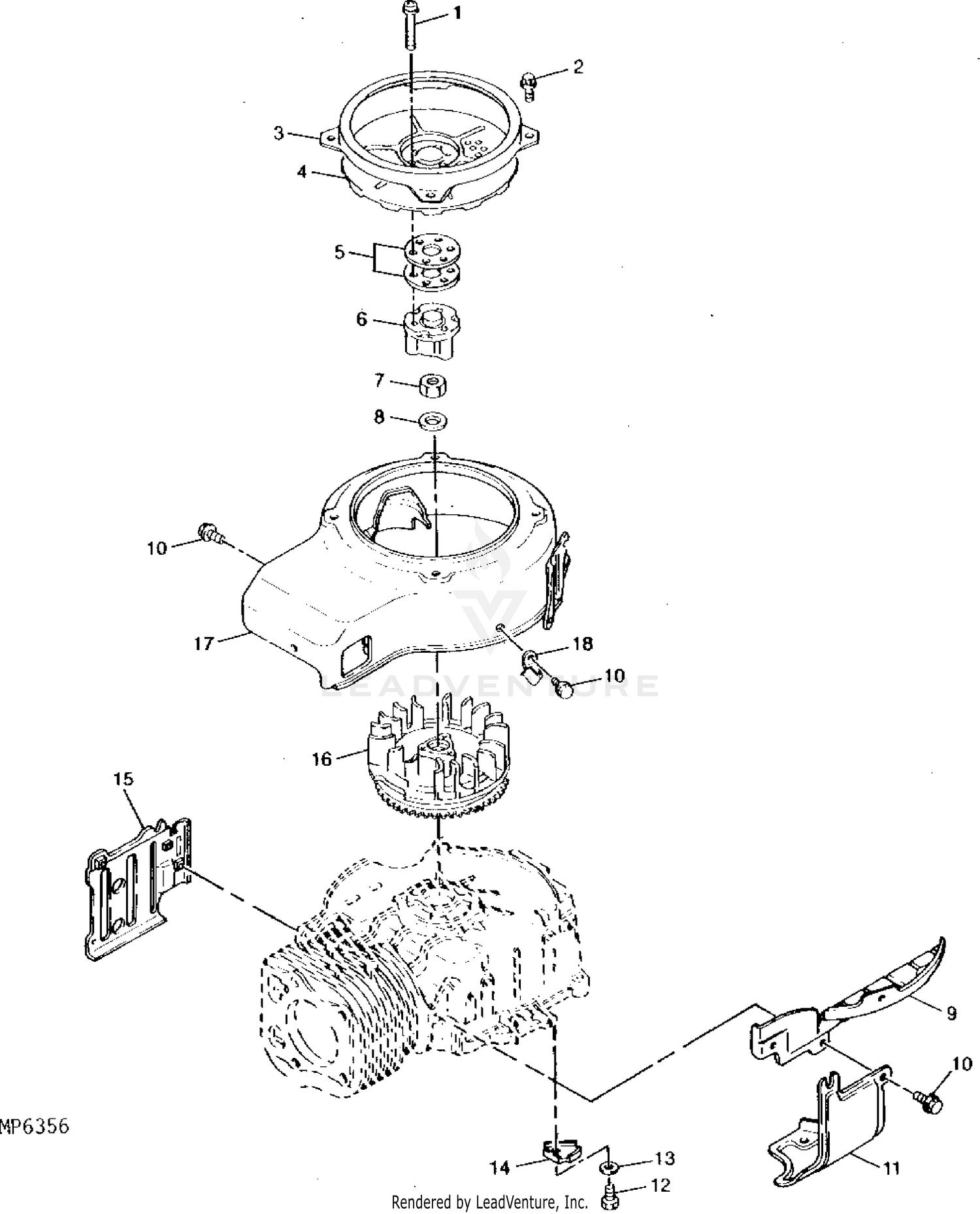 1
2
3
4
5
6
7
8
10
17
18
10
LEADVENTURE
16
15
9
10
MP6356
14
13
12
11
Rendered by LeadVenture, Inc.