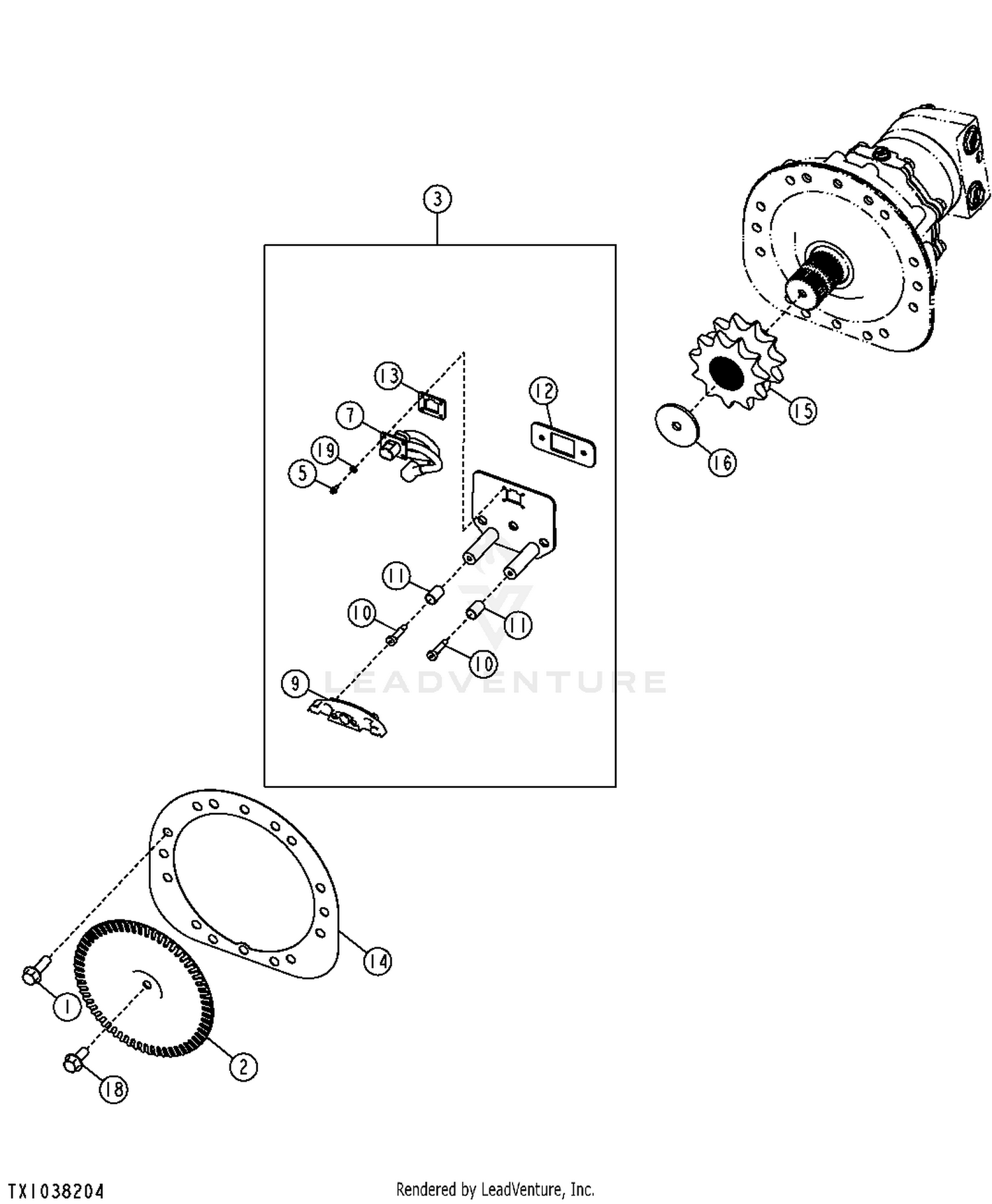 3
13
12
7
19
5
15
16
11
10
11
10
9
LEADVENTURE
14
1
2
18
TX1038204
Rendered by LeadVenture, Inc.