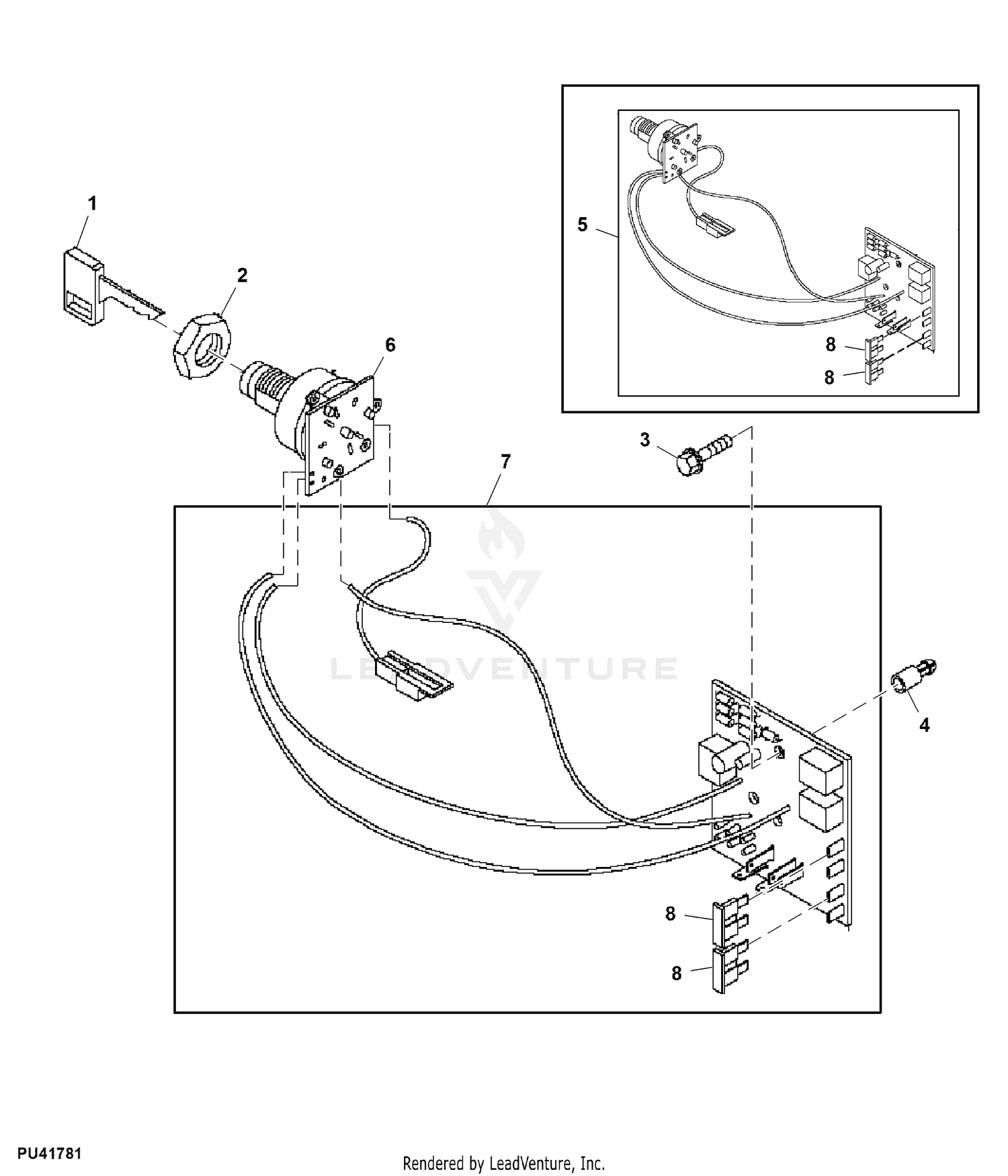 1

2

6

5

8

8

3

7

LEADVENTURE

4

8

8

PU41781

Rendered by LeadVenture, Inc.