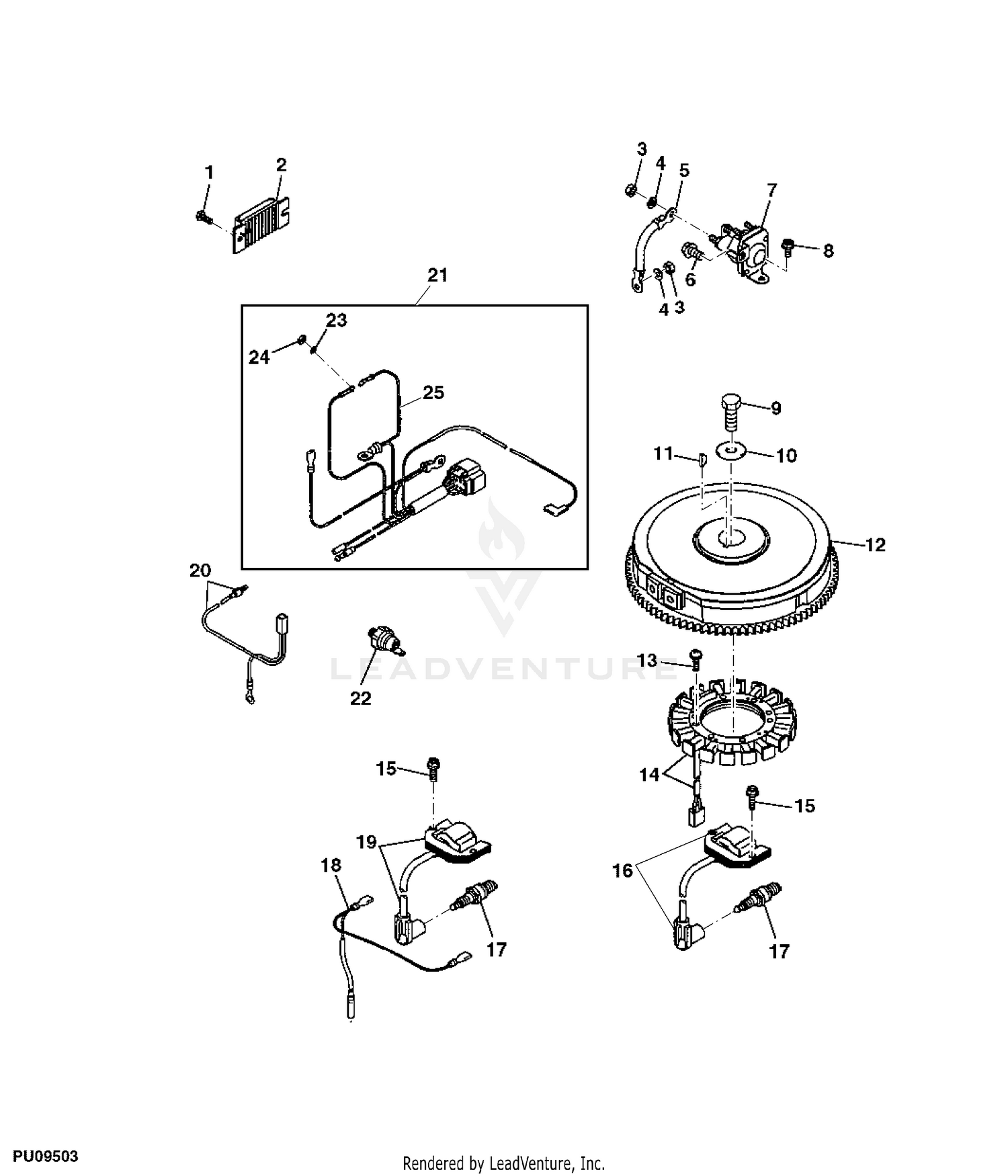 1
2
3
4
5
7
8
6
4 3
21
23
24
25
9
11
10
12
20
22
LEADVENTURE
13
14
15
15
19
18
17
16
17
PU09503
Rendered by LeadVenture, Inc.