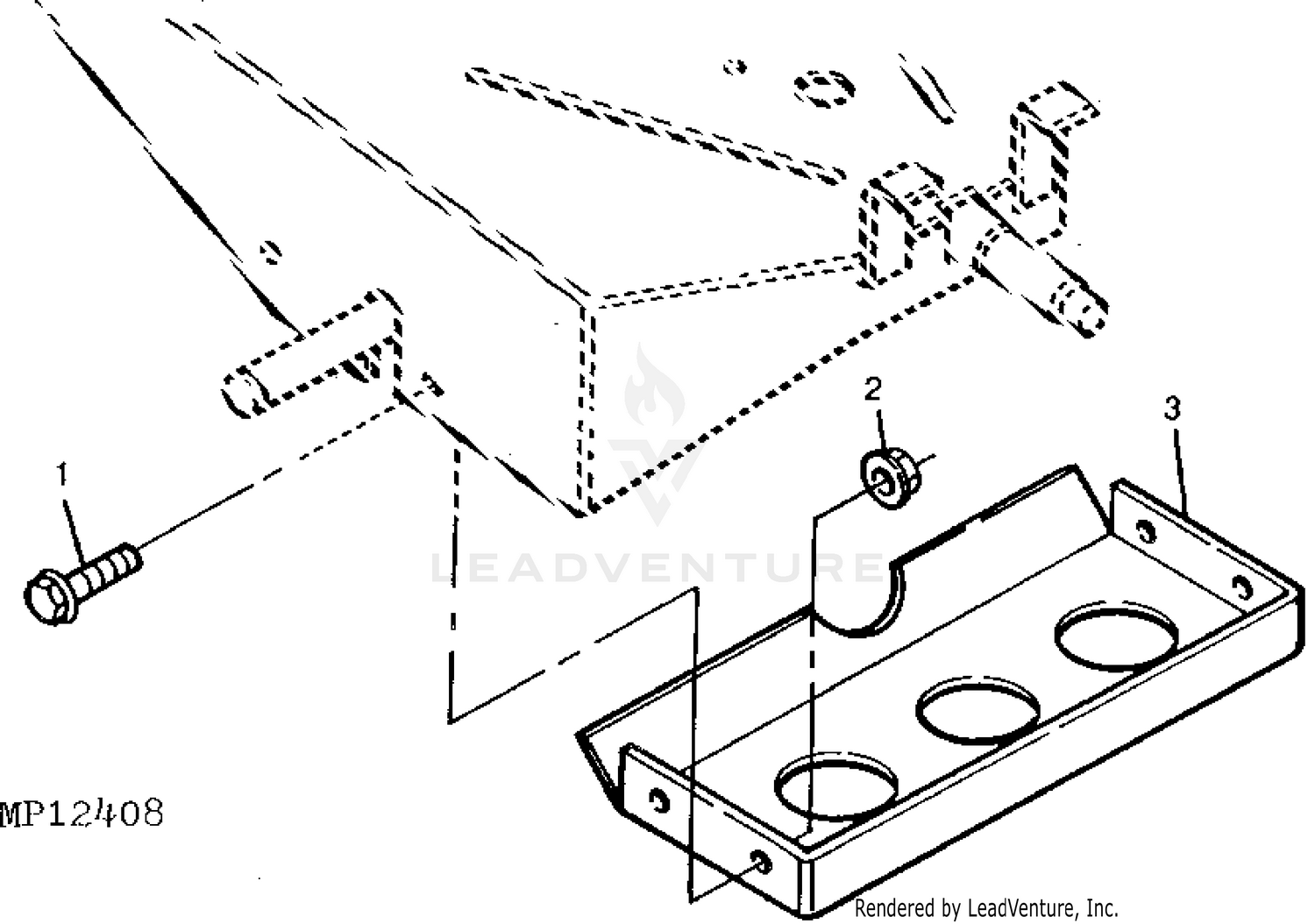 2

3

1

LEADVENTURE

MP12408

Rendered by LeadVenture, Inc.