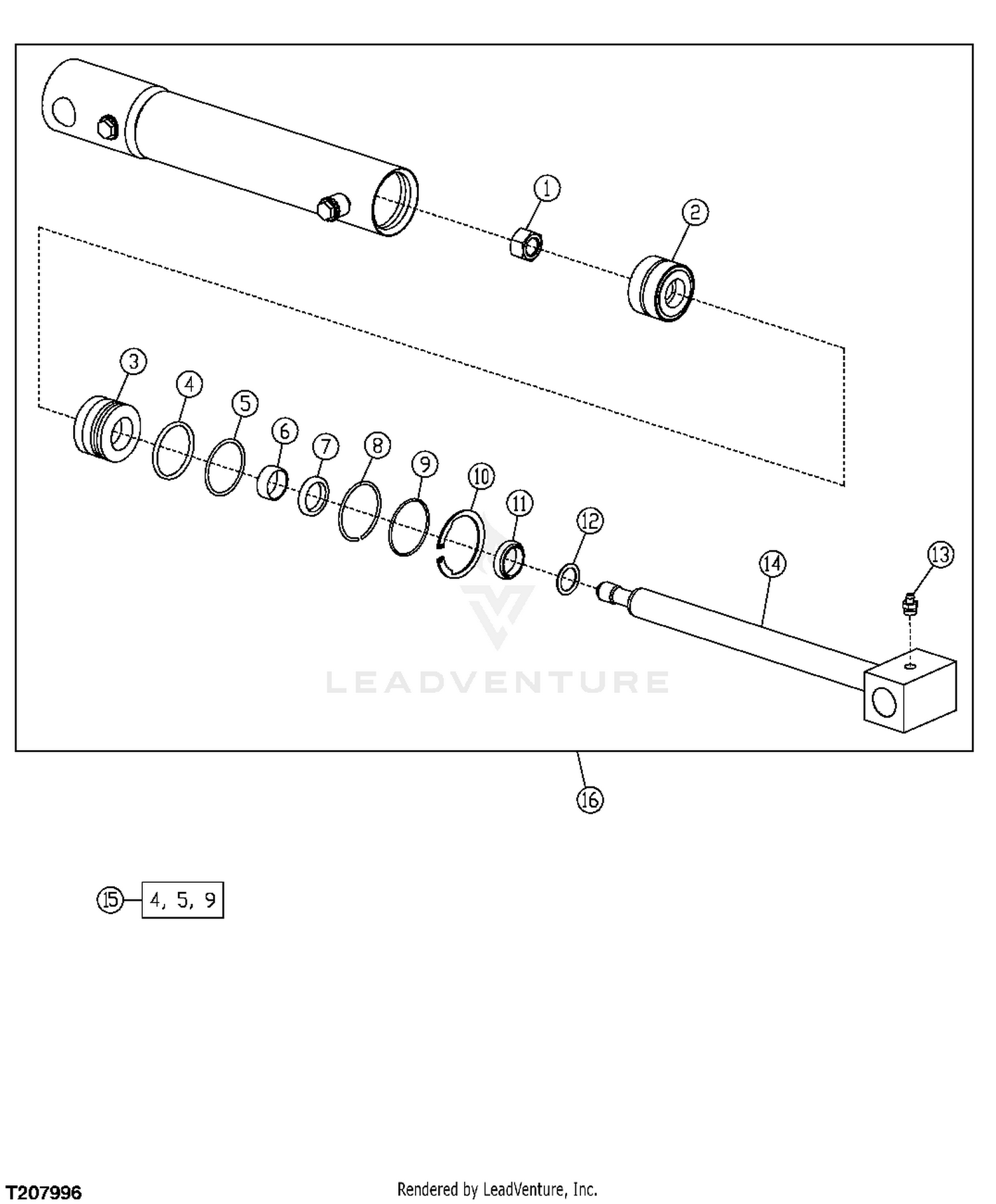 1
2
3
4
5
6
7
8
9
10
11
12
13
14
LEADVENTURE
16
15 4, 5, 9
T207996
Rendered by LeadVenture, Inc.