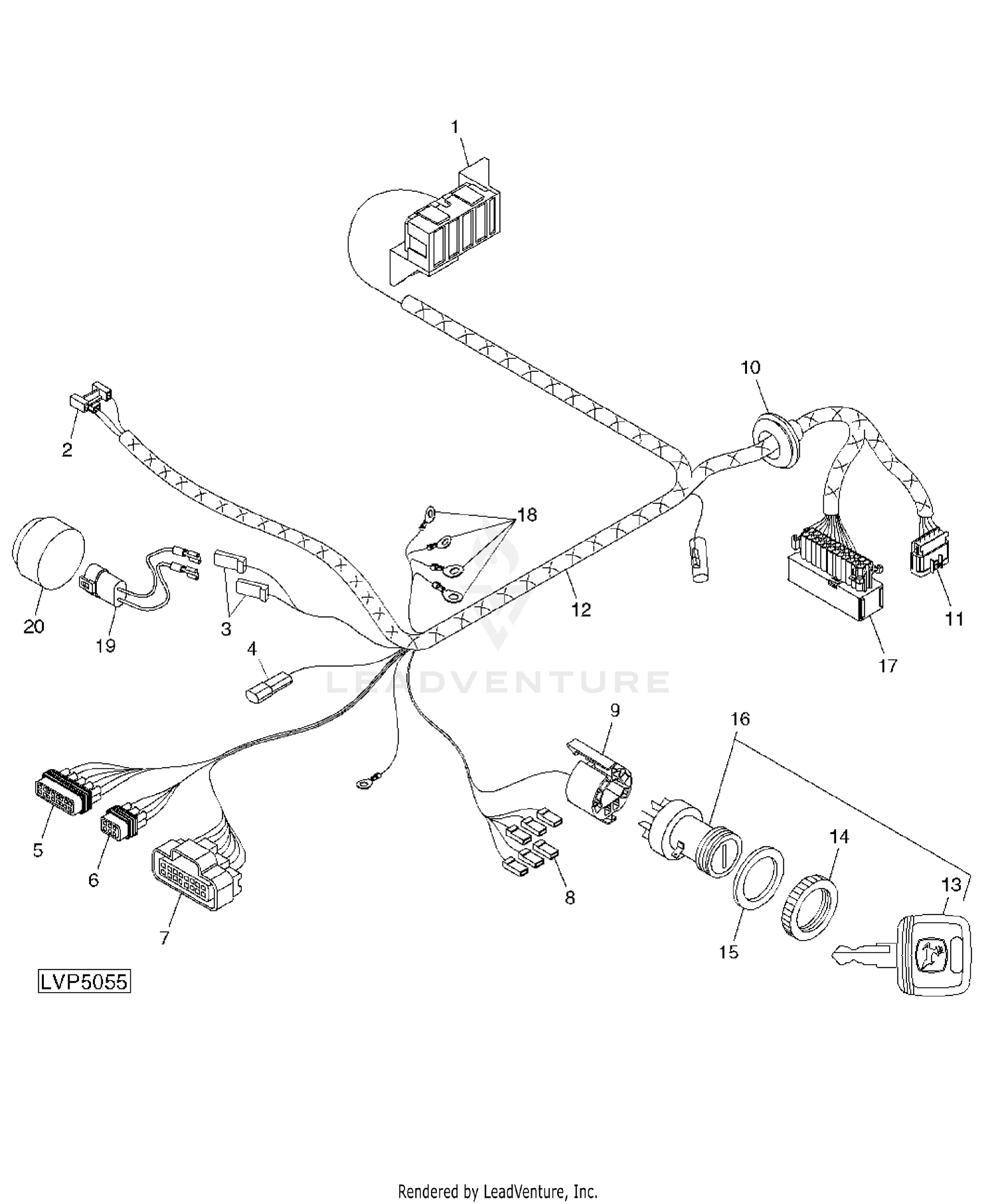 1

10

2

18

20

19

3

12

11

17

4

LEADVENTURE

9

16

5

6

7

8

14

13

15

LVP5055

Rendered by LeadVenture, Inc.