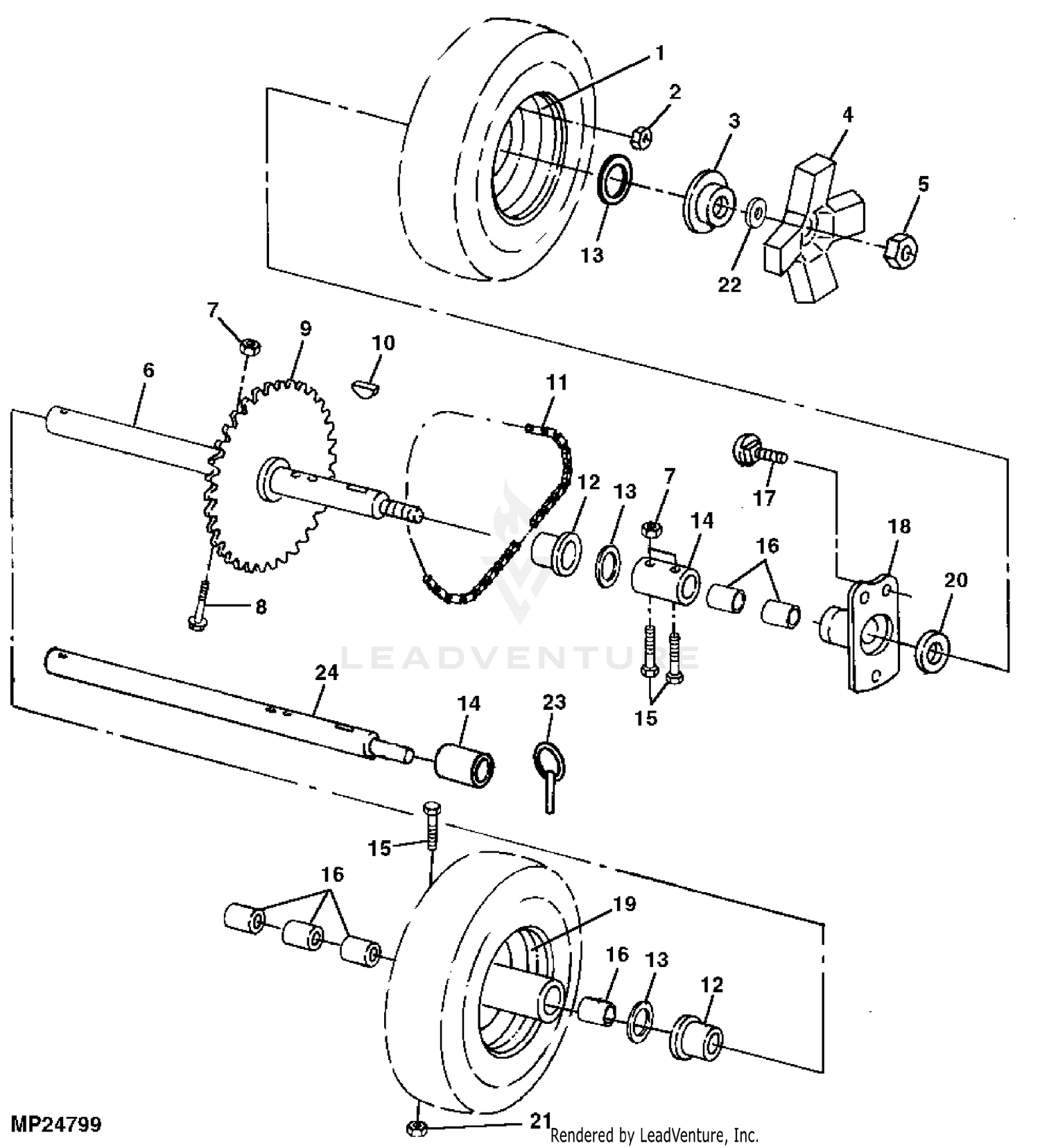 1
2
3
4
5
13
22
7
9
10
6
11
12
13
7
14
17
16
18
20
8
LEADVENTURE
24
14
23
15
15
16
19
16
13
12
MP24799
21
Rendered by LeadVenture, Inc.