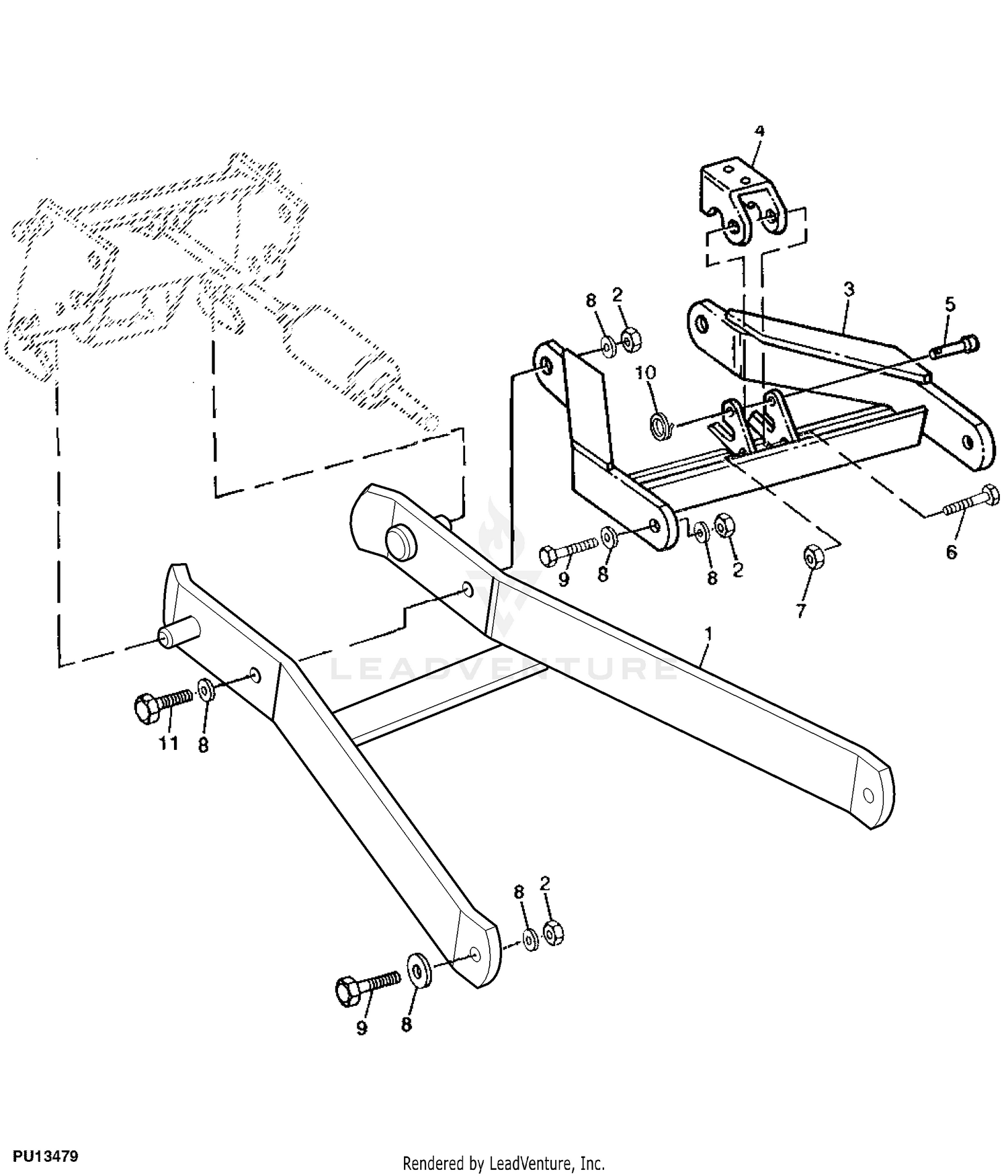 4
8
2
3
5
10
6
9
8
8
2
7
1
LEADVENTURE
11
8
8
2
9
8
PU13479
Rendered by LeadVenture, Inc.