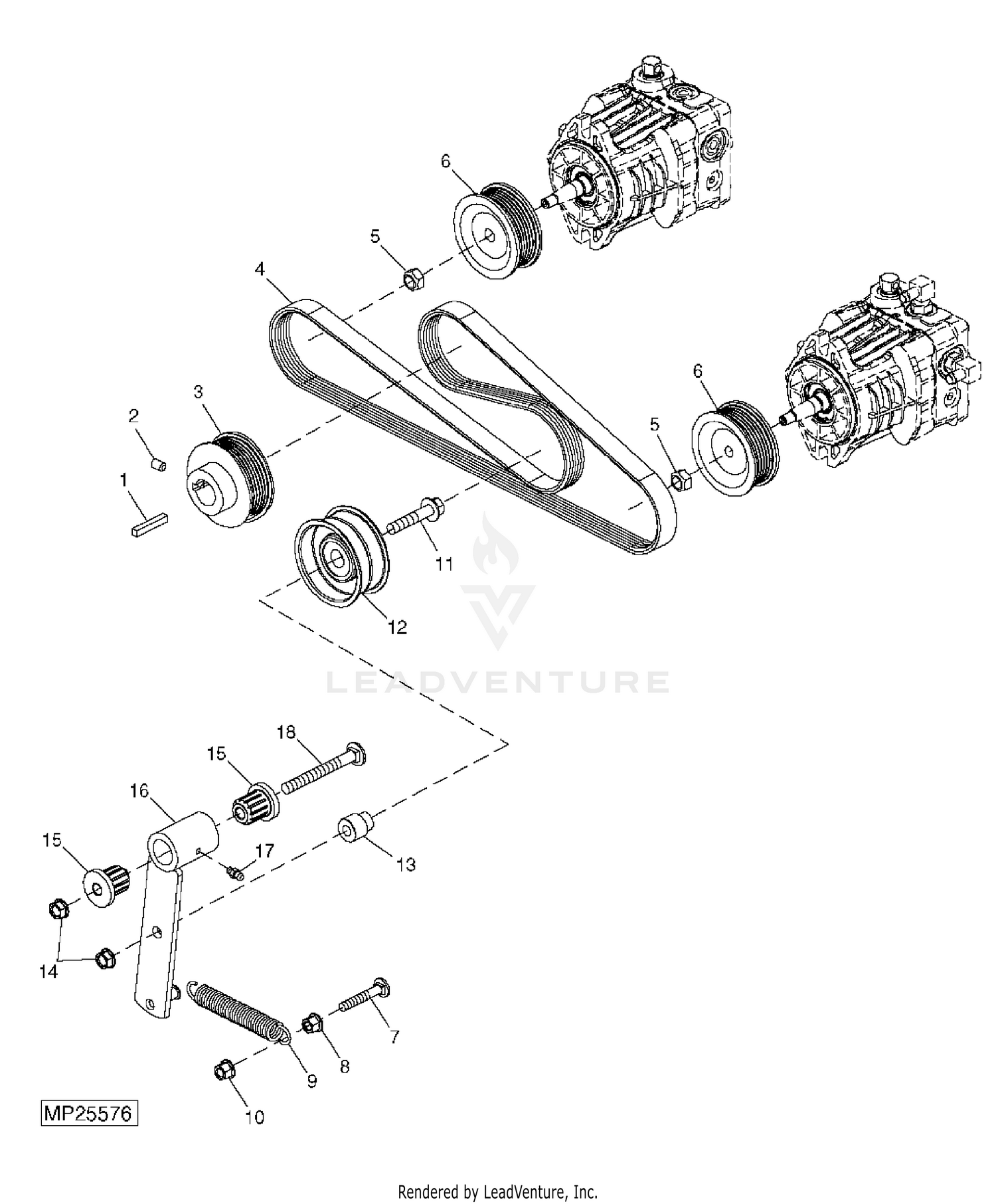 6
5
4
6
3
2
5
1
11
12
LEADVENTURE
18
15
16
15
17
13
14
7
8
9
10
MP25576
Rendered by LeadVenture, Inc.