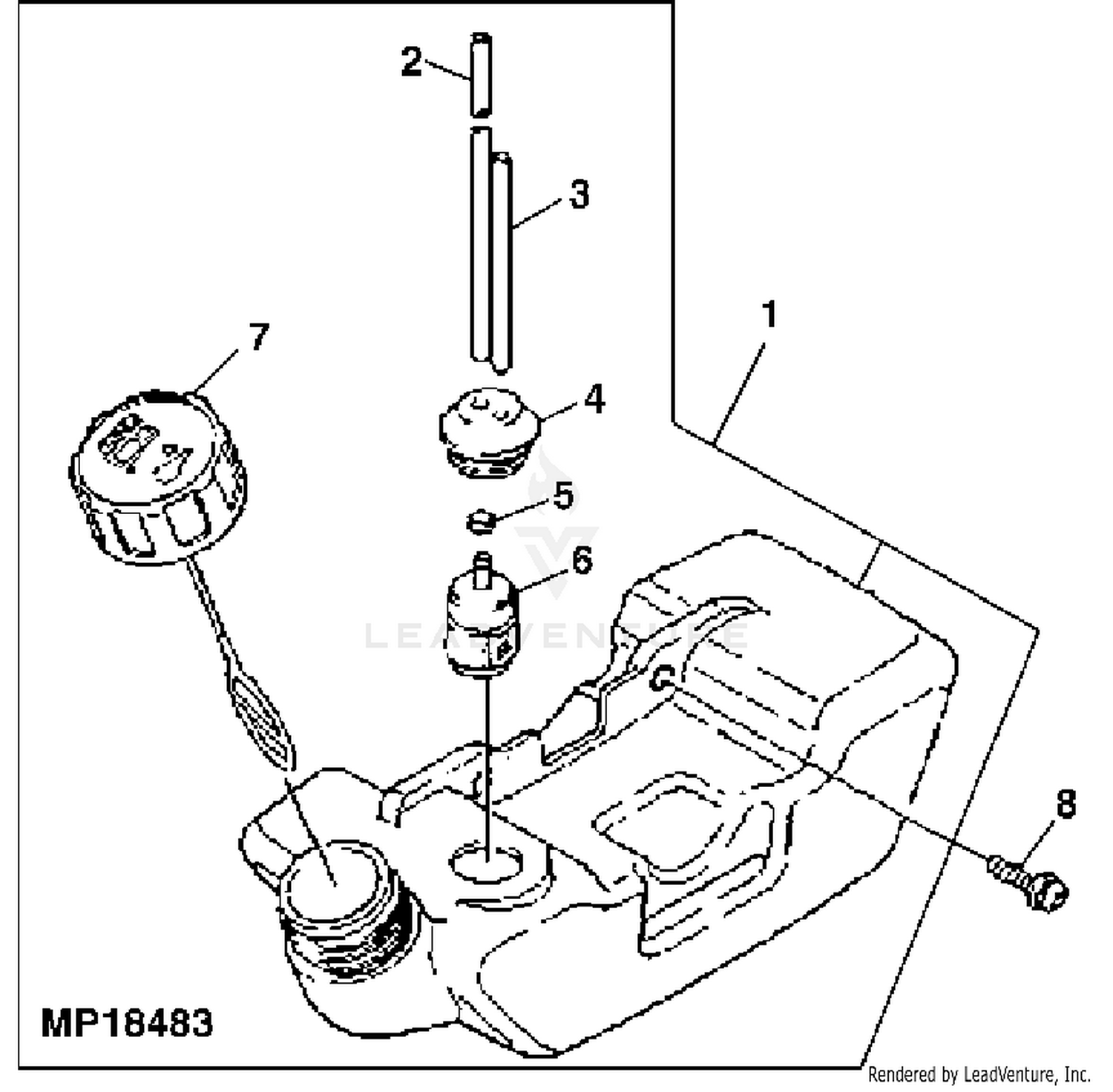 2
3
1
7
4
5
6
LEADVENTURE
8
MP18483
Rendered by LeadVenture, Inc.