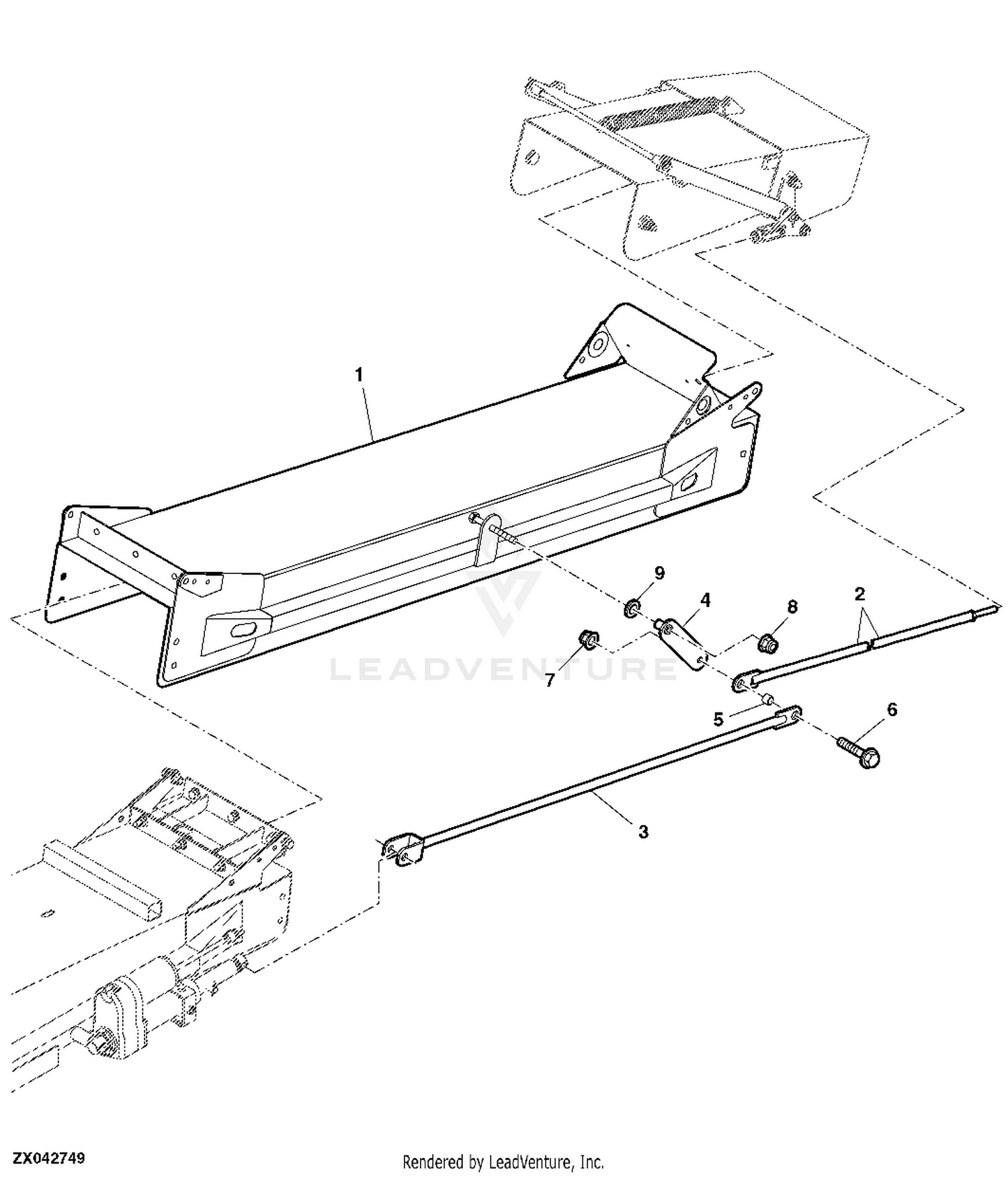 1

9

4

8

2

7

LEADVENTURE

5

6

3

ZX042749

Rendered by LeadVenture, Inc.