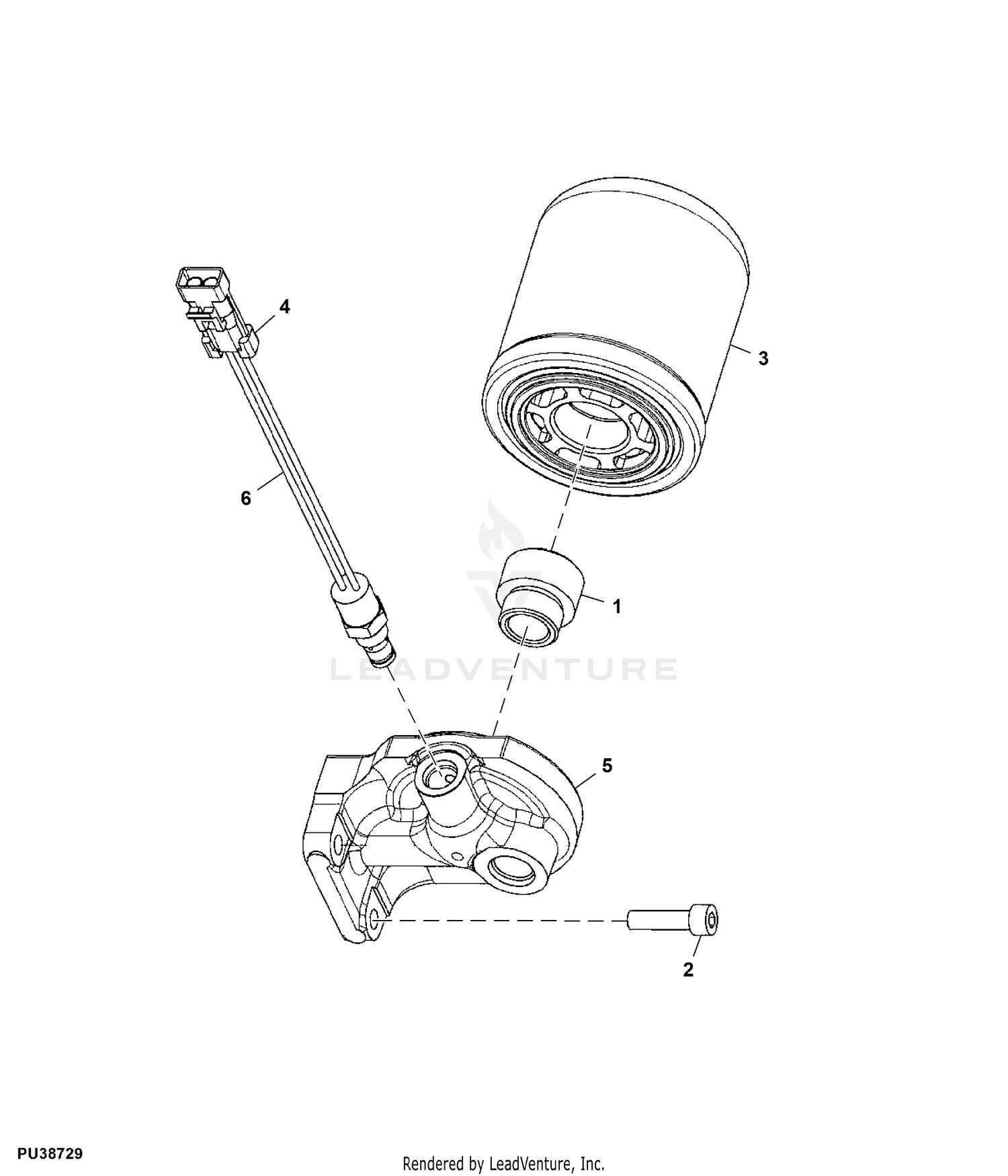 4

3

6

1

LEADVENTURE

5

2

PU38729

Rendered by LeadVenture, Inc.