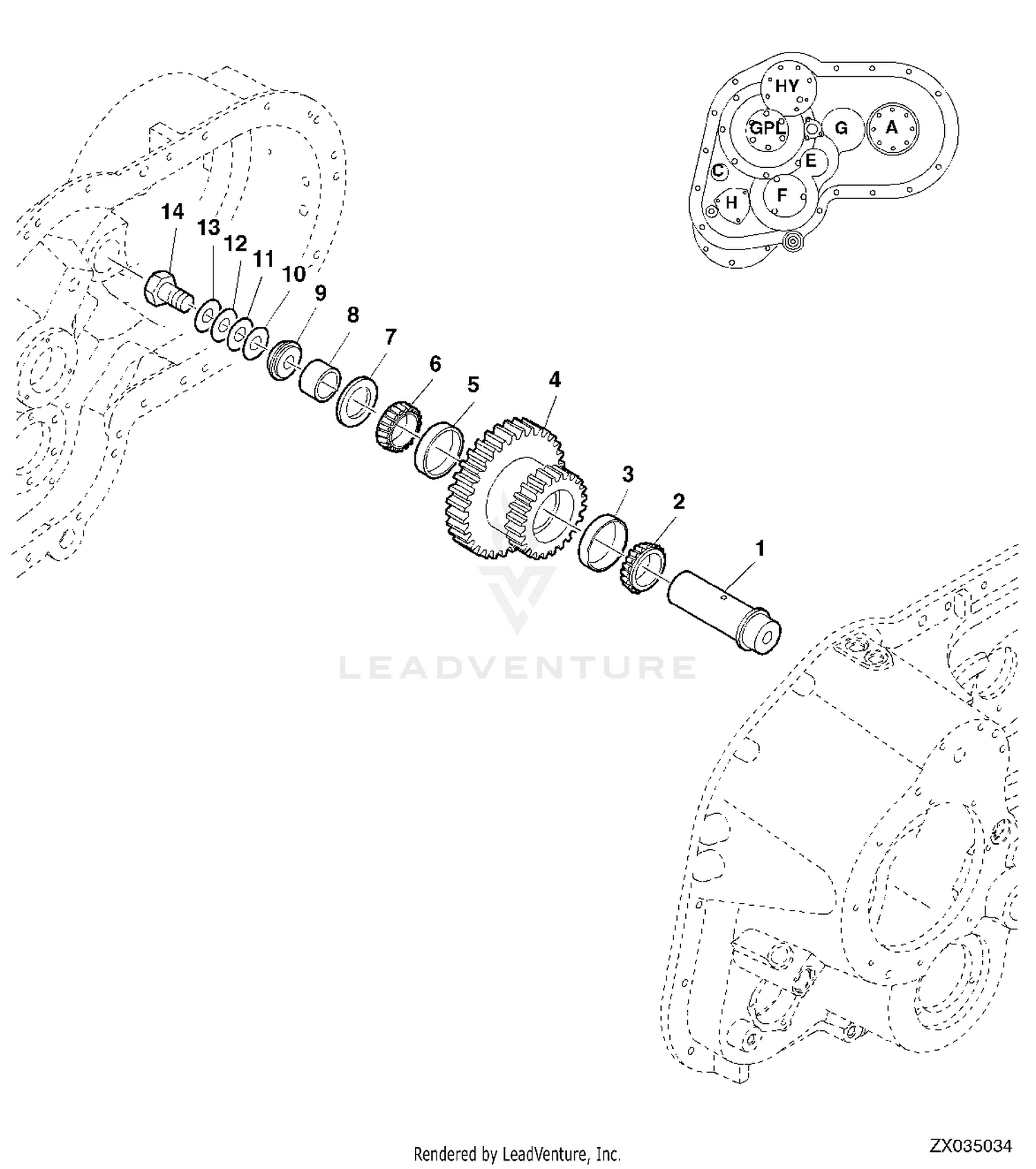 HY
GPL
G
A
E
C
H
F
14
13
12
11
10
9
8
7
6
5
4
3
2
1
LEADVENTURE
Rendered by LeadVenture, Inc.
ZX035034