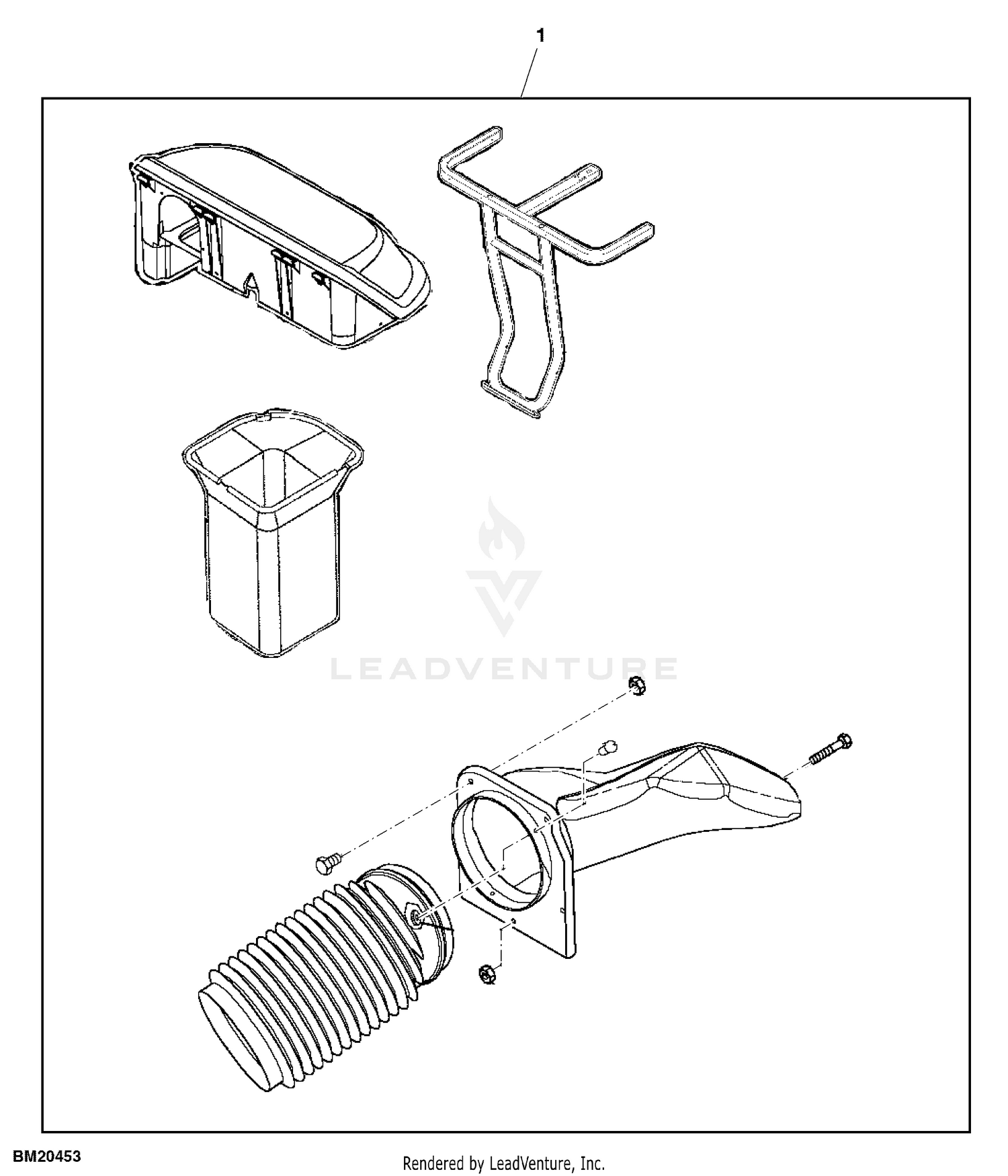 1

LEADVENTURE

BM20453

Rendered by LeadVenture, Inc.