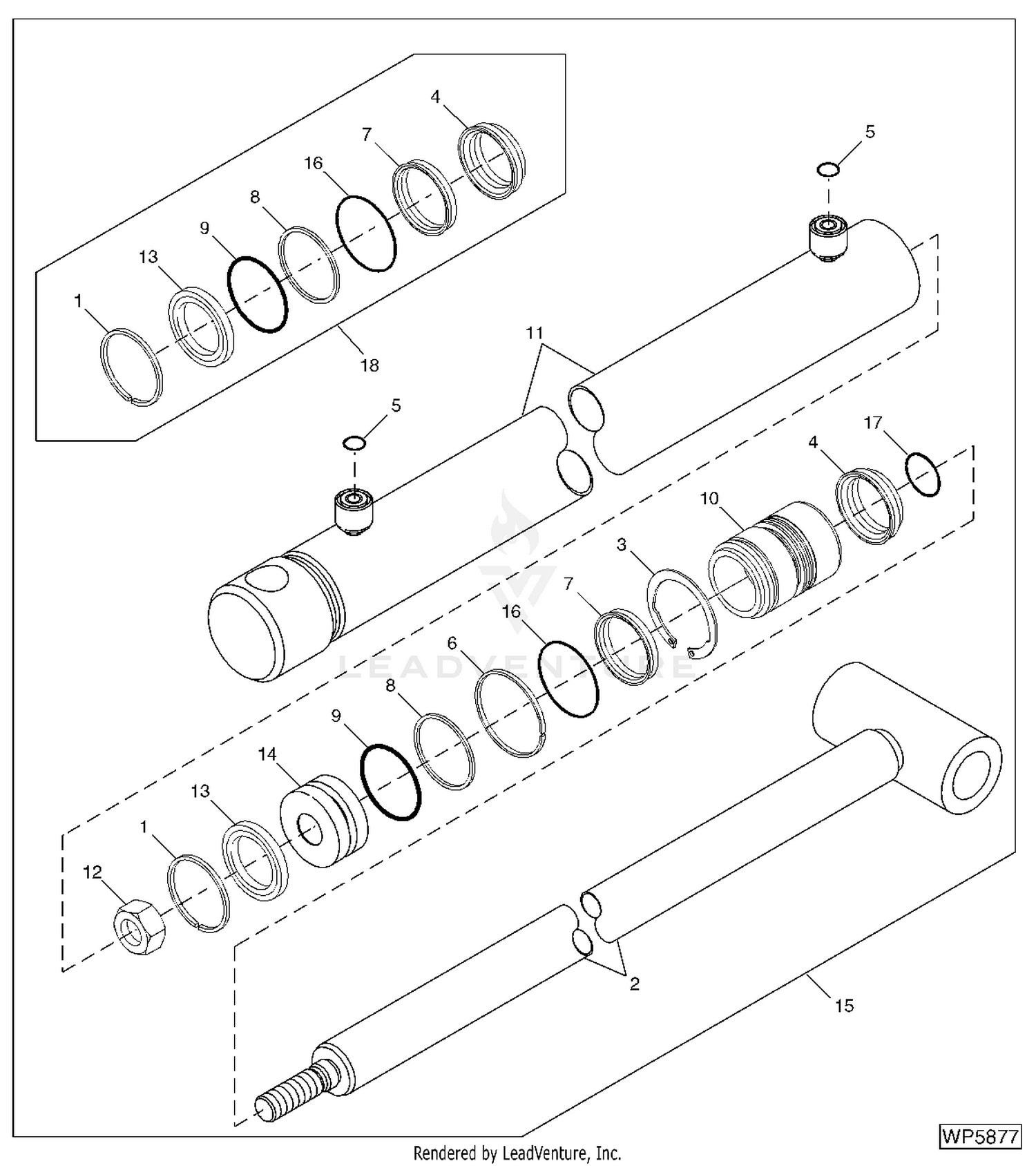 4
7
16
8
9
13
1
18
5
11
5
17
4
10
3
7
16
6
8
9
14
13
1
12
2
15
LEADVENTURE
WP5877
Rendered by LeadVenture, Inc.