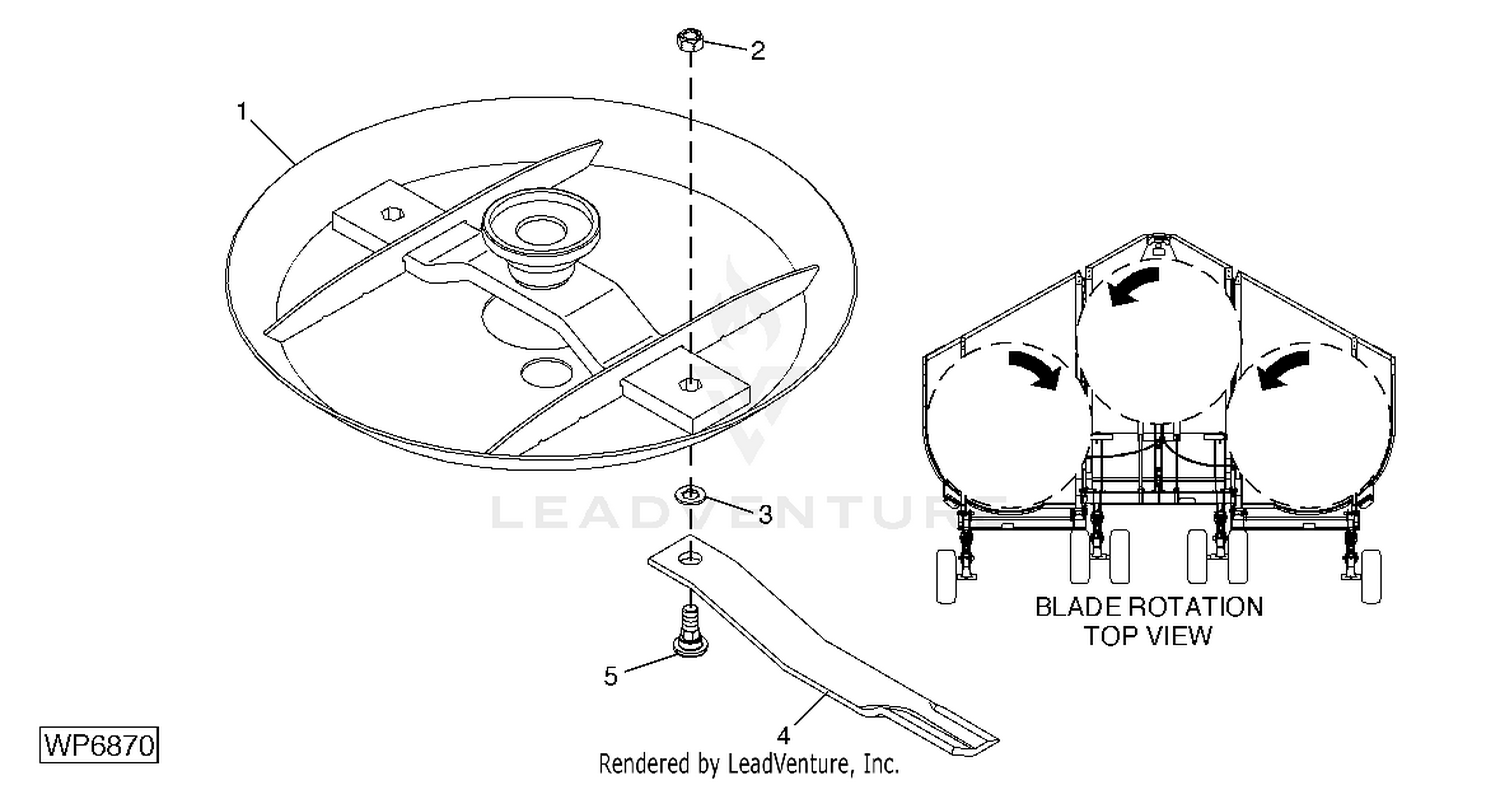 1

2

3

4

5

LEADVENTURE

BLADE ROTATION
TOP VIEW

WP6870

Rendered by LeadVenture, Inc.