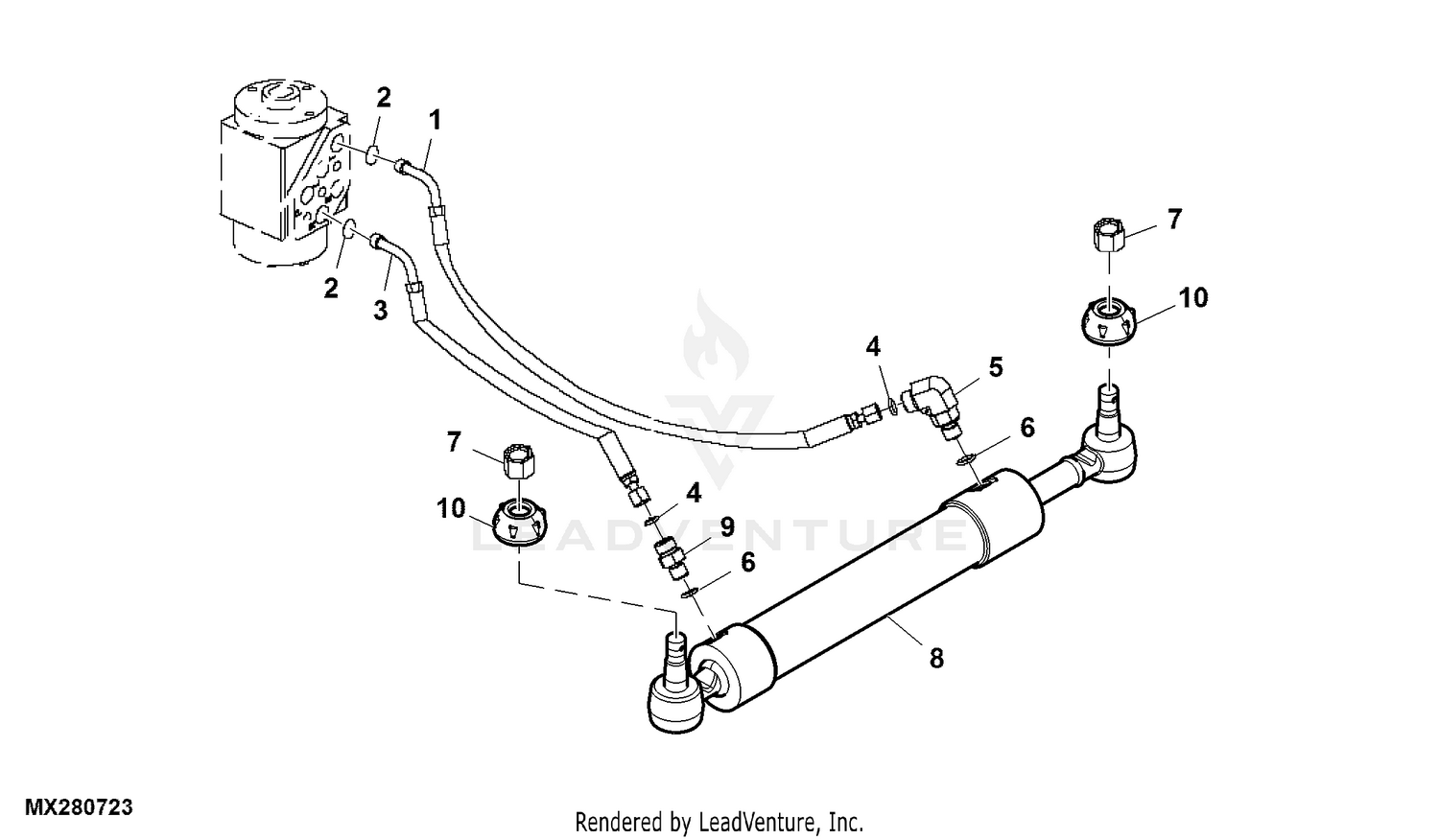 2
1
2
3
7
10
4
5
6
7
10
4
9
6
8
LEADVENTURE
MX280723
Rendered by LeadVenture, Inc.