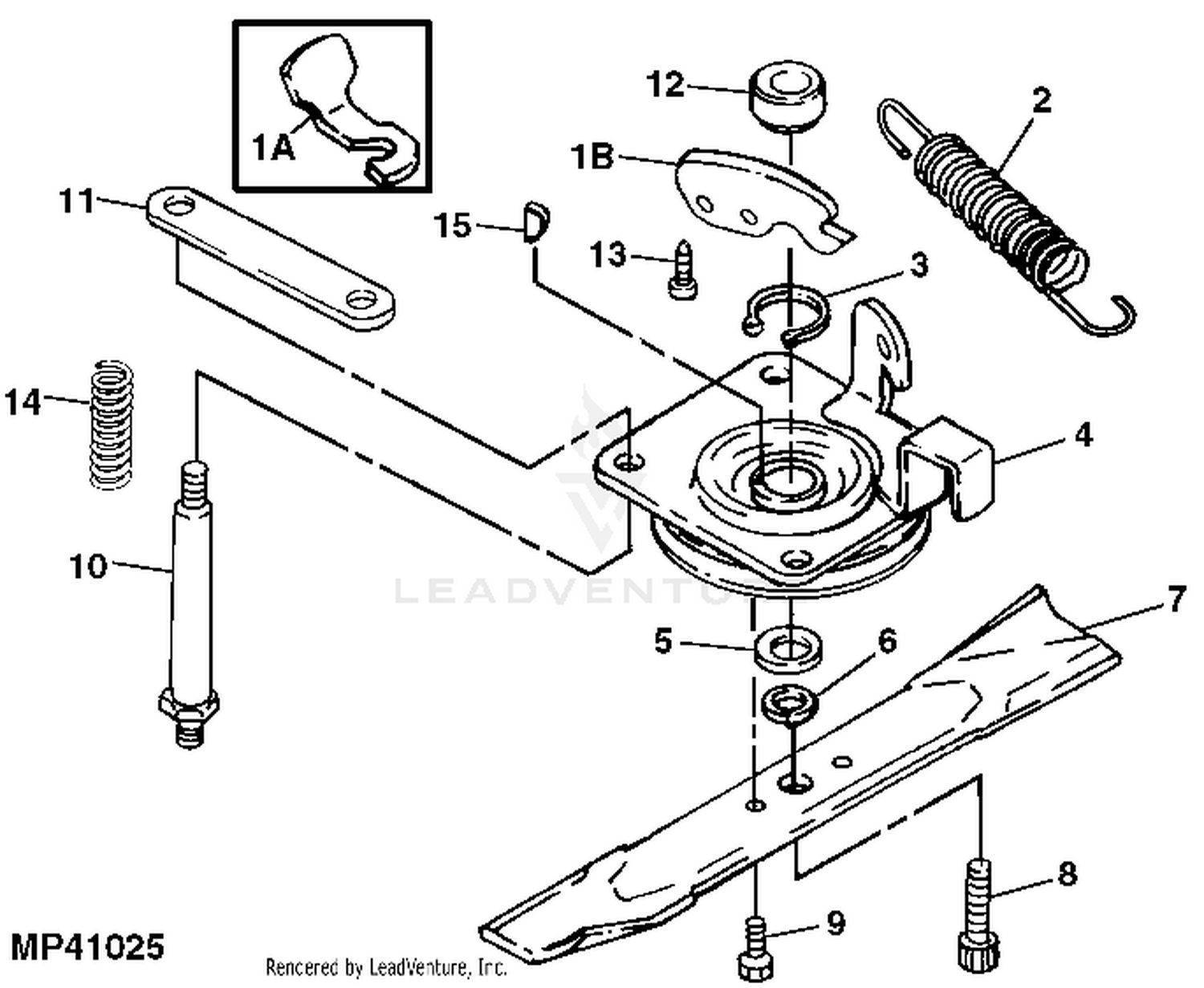 1A
12
2
1B
11
15
13
3
14
4
LEADVENTURE
10
7
5
6
8
9
MP41025
Rencered by LeadVenture, Inc.