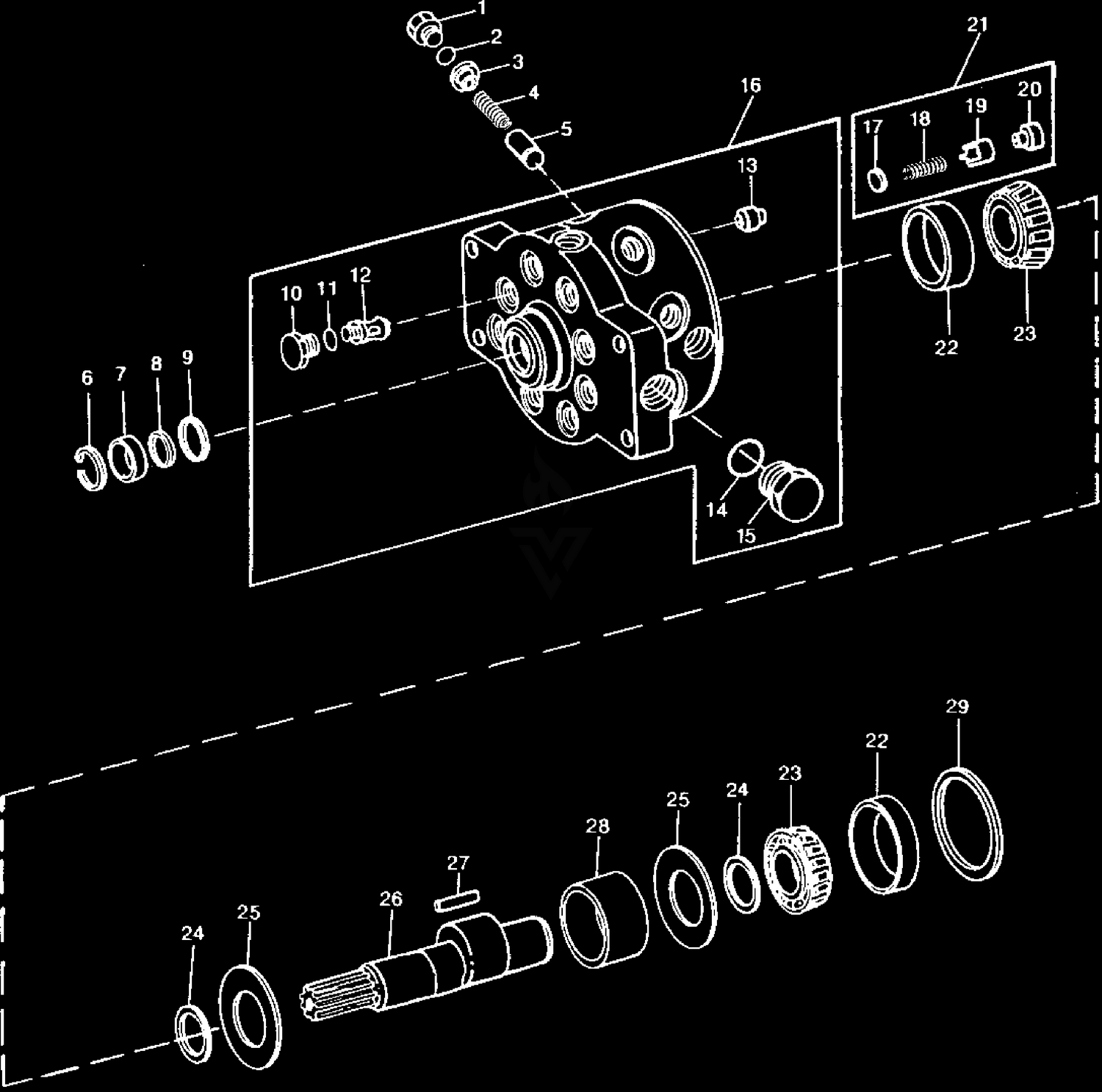 1
2
3
4
5
16
21
17
18
19
20
13
10
11
12
22
23
6
7
8
9
14
15
29
22
23
24
25
28
27
26
25
24