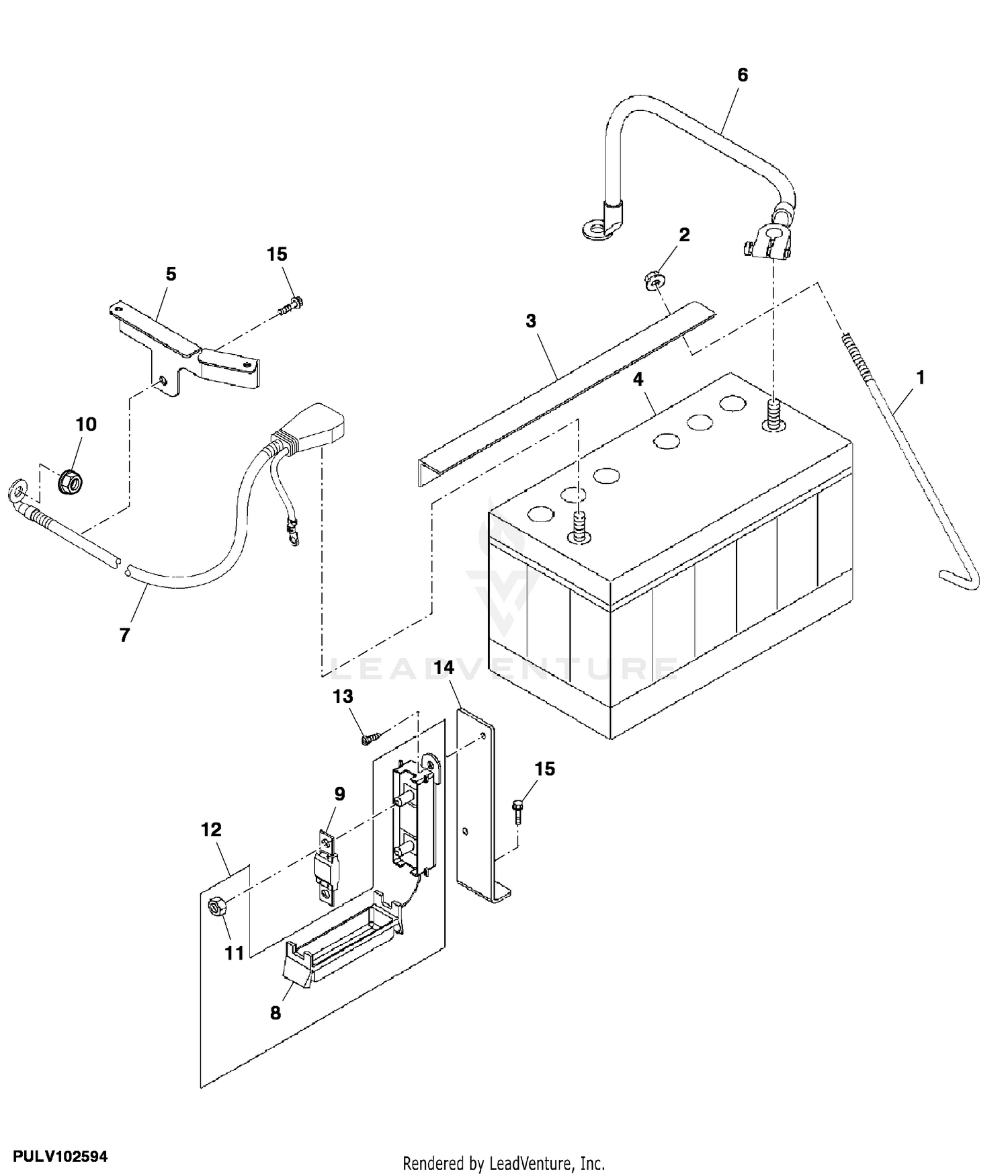 6

2

15

5

3

4

1

10

7

LEADVENTURE

14

13

15

9

12

11

8

PULV102594

Rendered by LeadVenture, Inc.