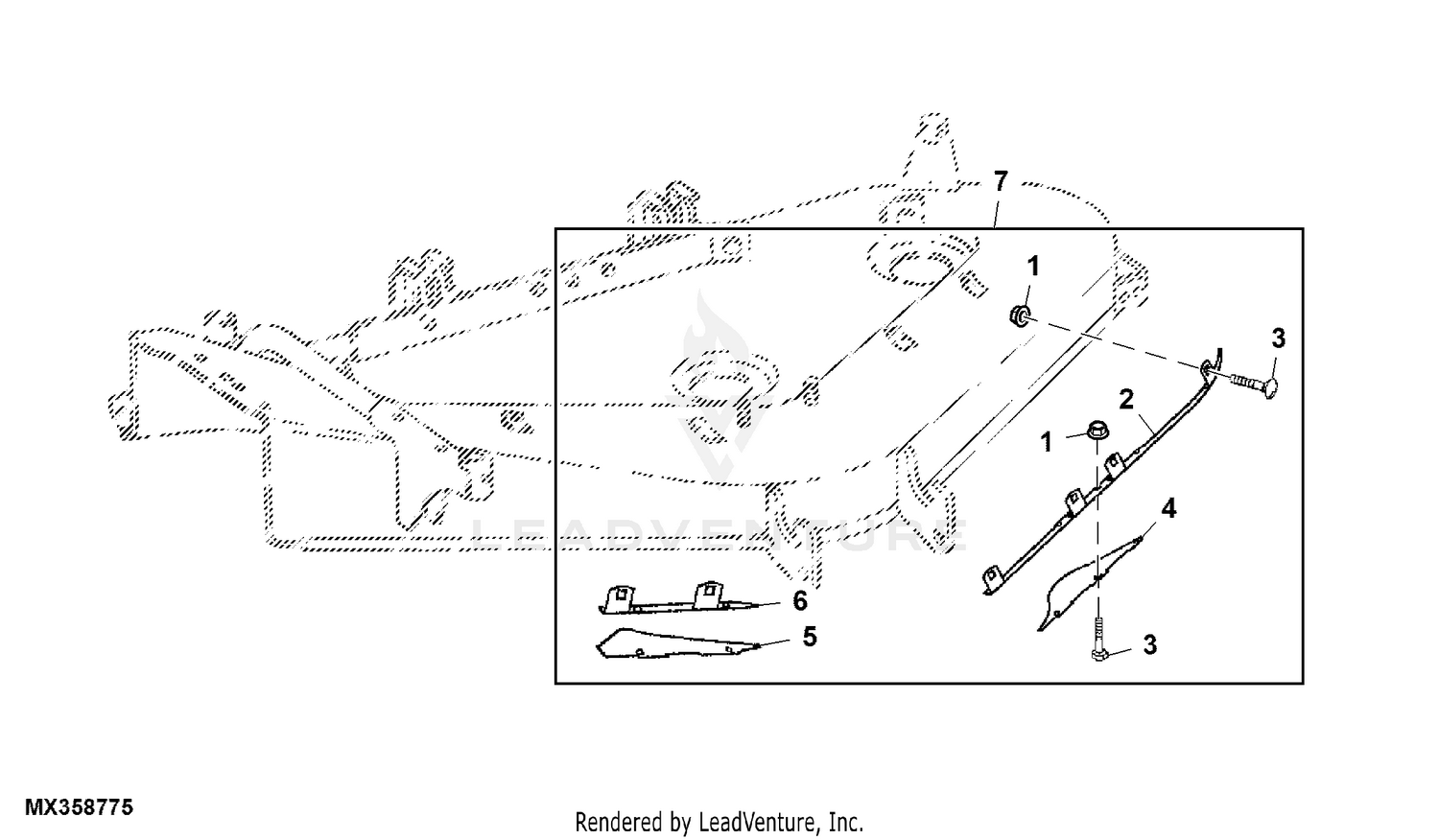 7
1
3
2
1
4
6
5
3
LEADVENTURE
MX358775
Rendered by LeadVenture, Inc.