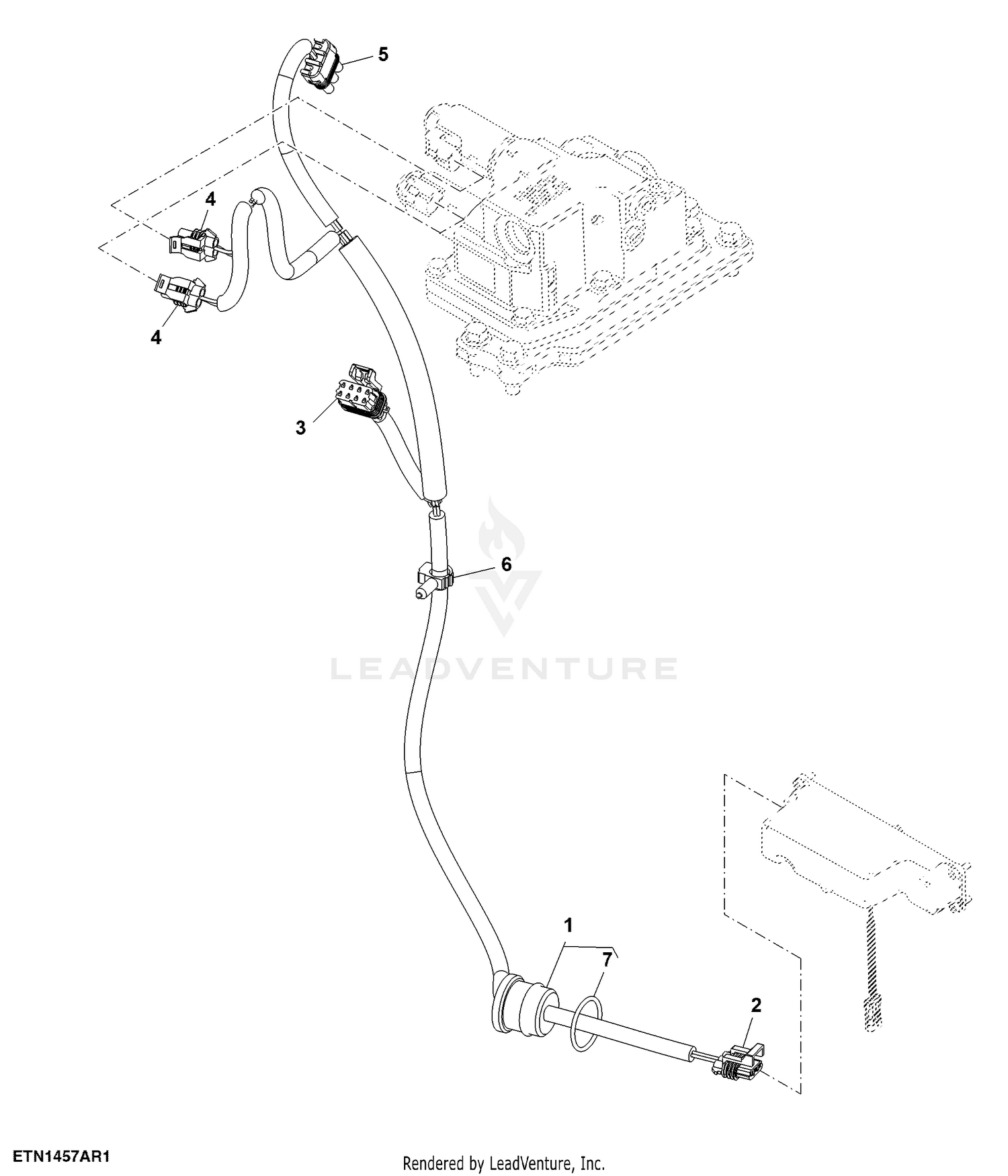 5

4

4

3

6

LEADVENTURE

1

7

2

ETN1457AR1

Rendered by LeadVenture, Inc.