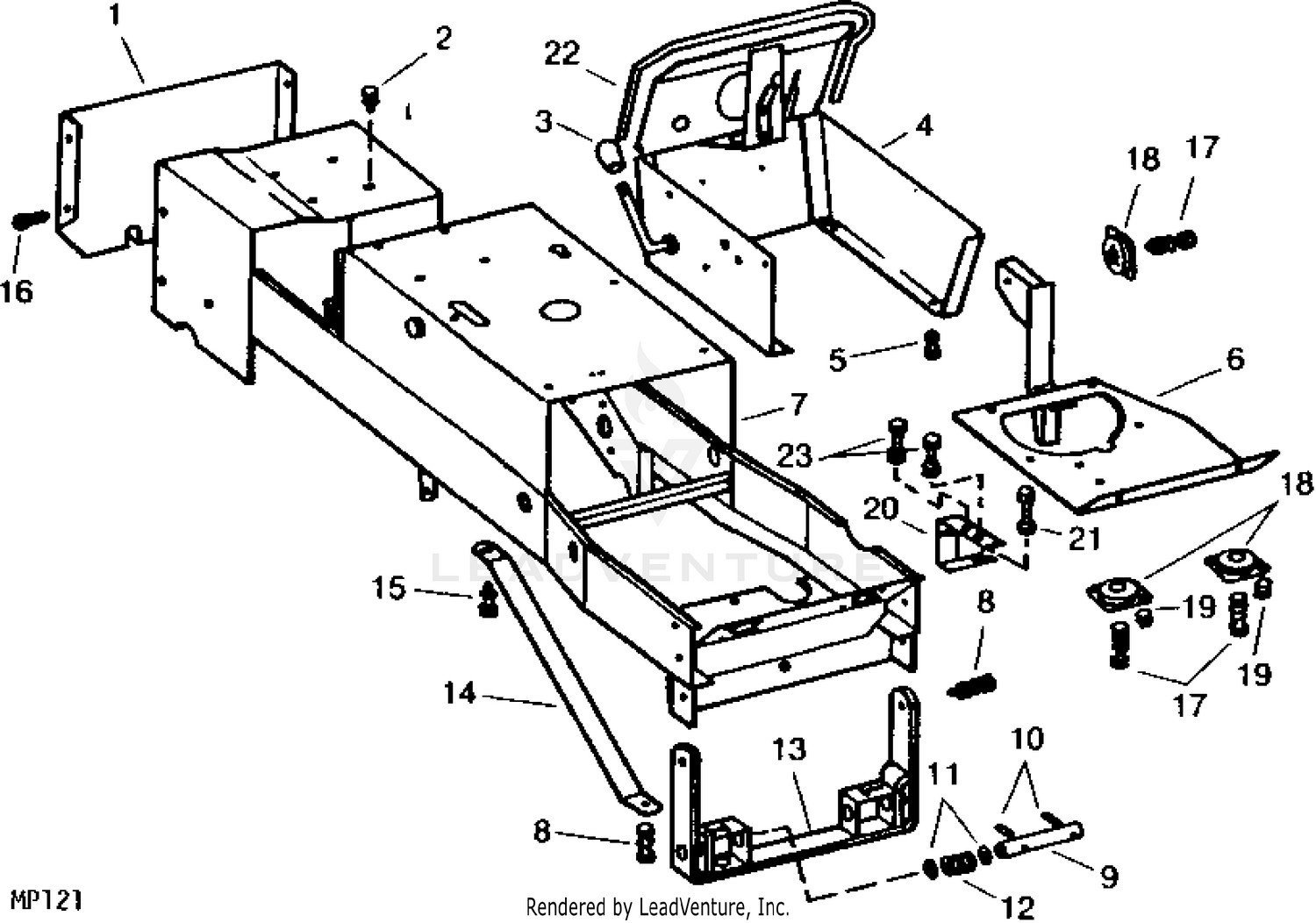 1
2
22
3
4
18
17
16
5
6
7
23
18
20
21
LEADVENTURE
15
8
19
19
17
14
13
10
11
8
9
12
MP121
Rendered by LeadVenture, Inc.